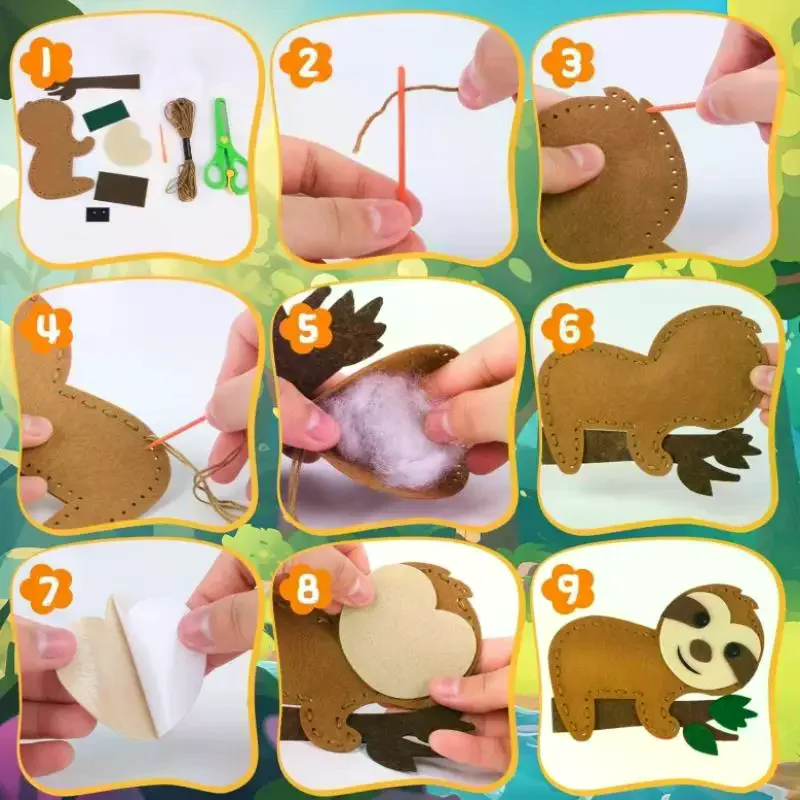 1
2
3
4
5
6
7
8
9