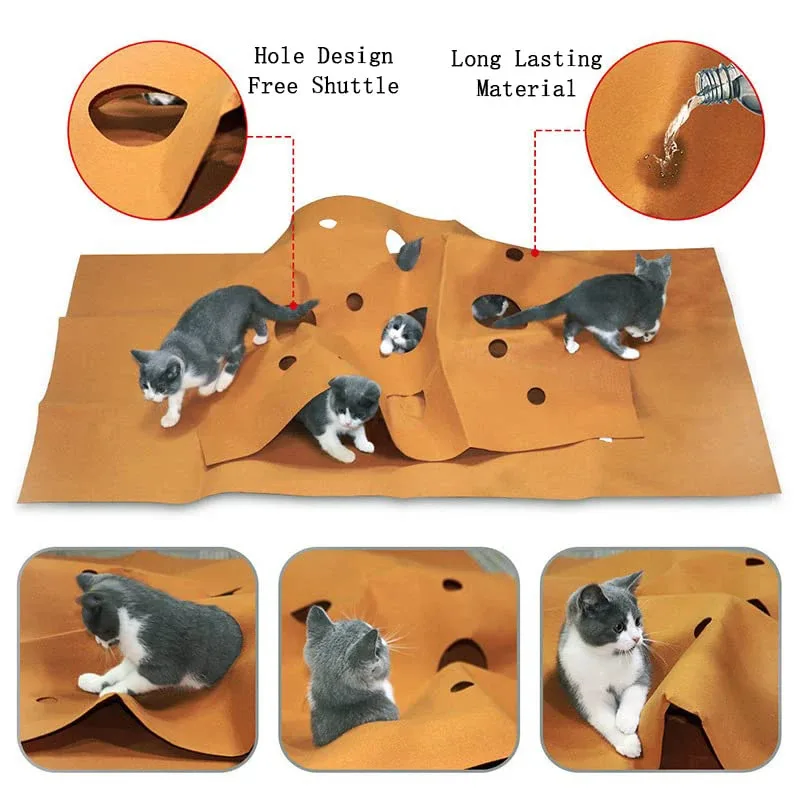 Hole Design
Free Shuttle

Long Lasting
Material