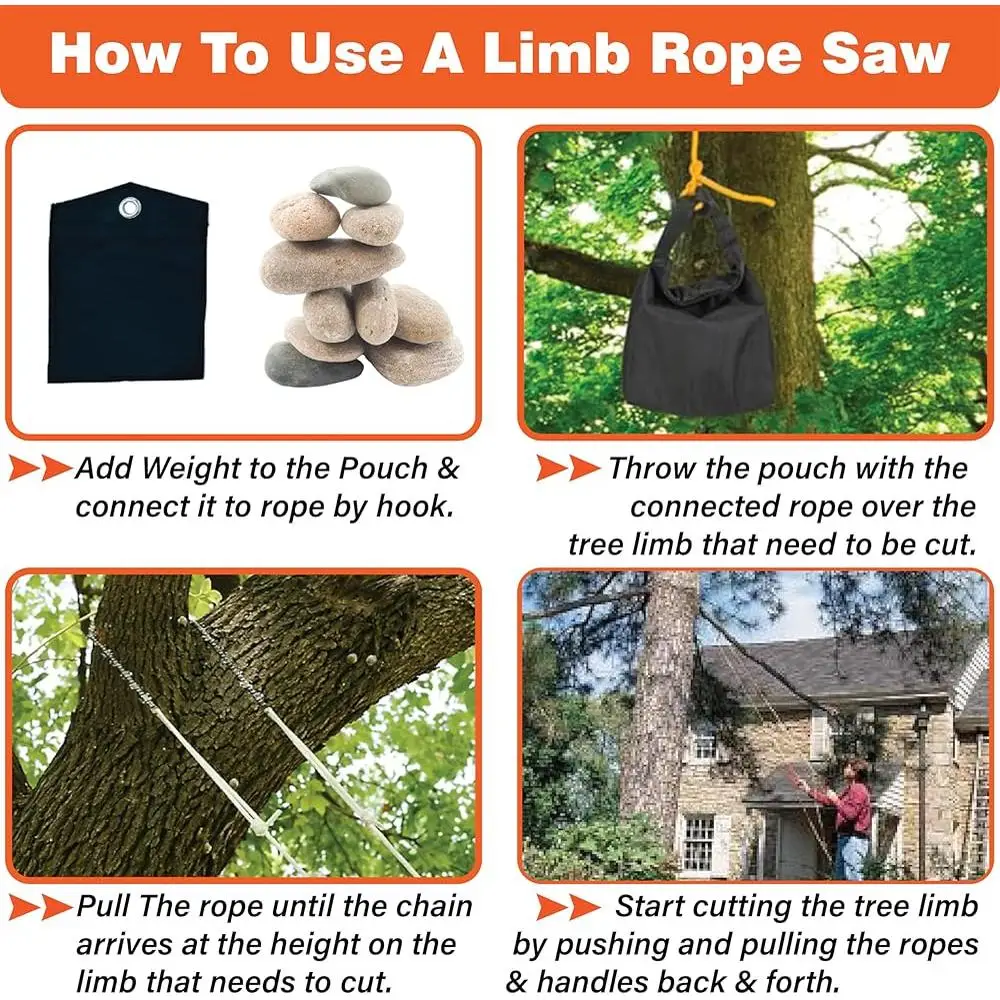 How To Use A Limb Rope Saw

Add Weight to the Pouch & connect it to rope by hook.

Throw the pouch with the connected rope over the tree limb that need to be cut.

Pull The rope until the chain arrives at the height on the limb that needs to cut.

Start cutting the tree limb by pushing and pulling the ropes & handles back & forth.