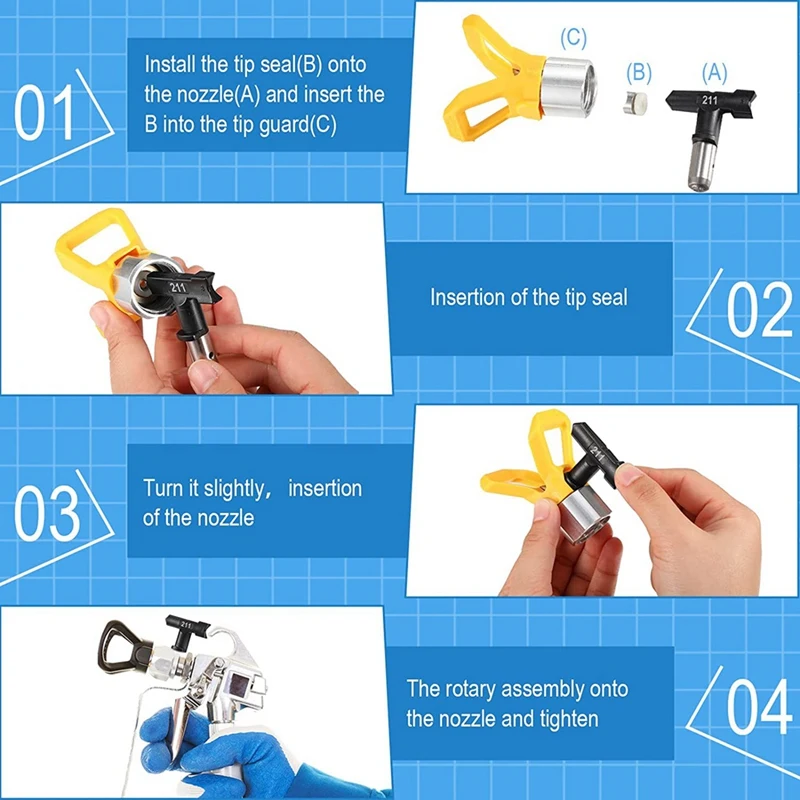 01

Install the tip seal(B) onto the nozzle(A) and insert the B into the tip guard(C)

(C)

(B)

(A)

211

211

Insertion of the tip seal

02

03

Turn it slightly， insertion of the nozzle

211

211

The rotary assembly onto the nozzle and tighten

04