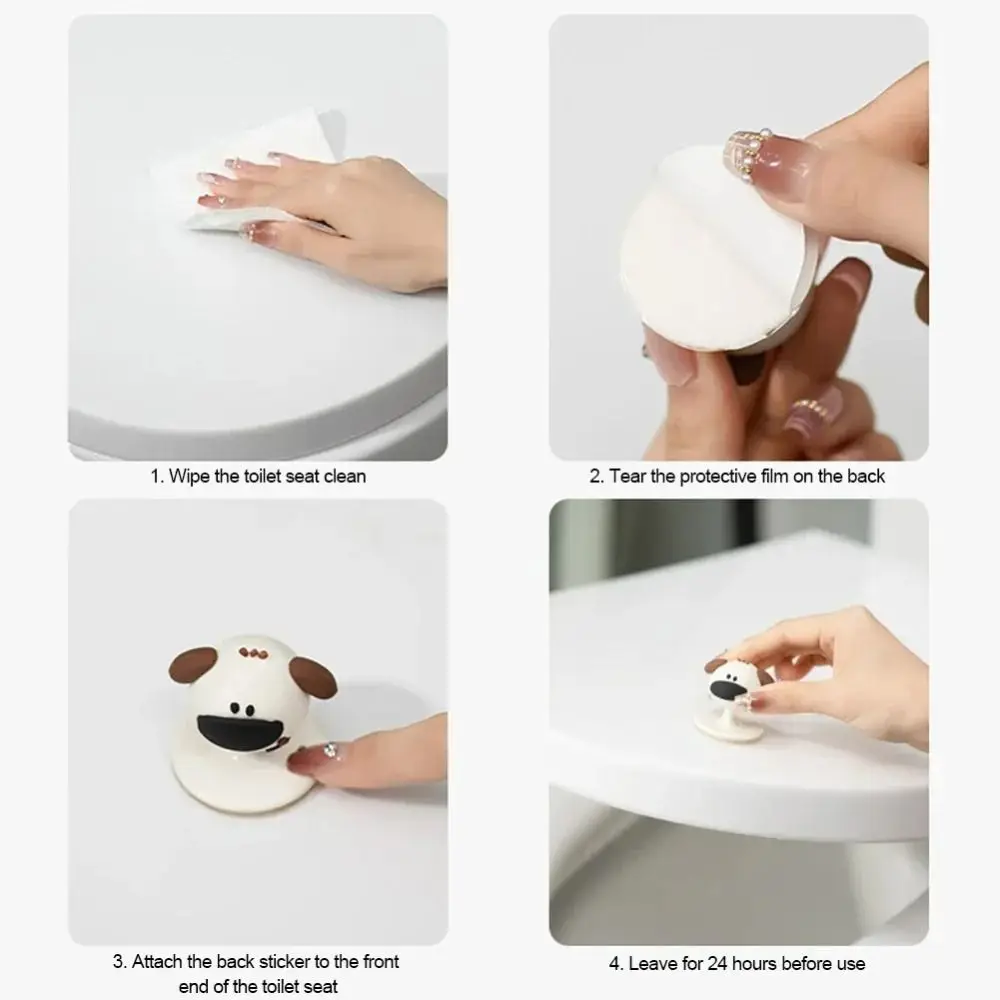 1. Wipe the toilet seat clean

2. Tear the protective film on the back

3. Attach the back sticker to the front end of the toilet seat

4. Leave for 24 hours before use