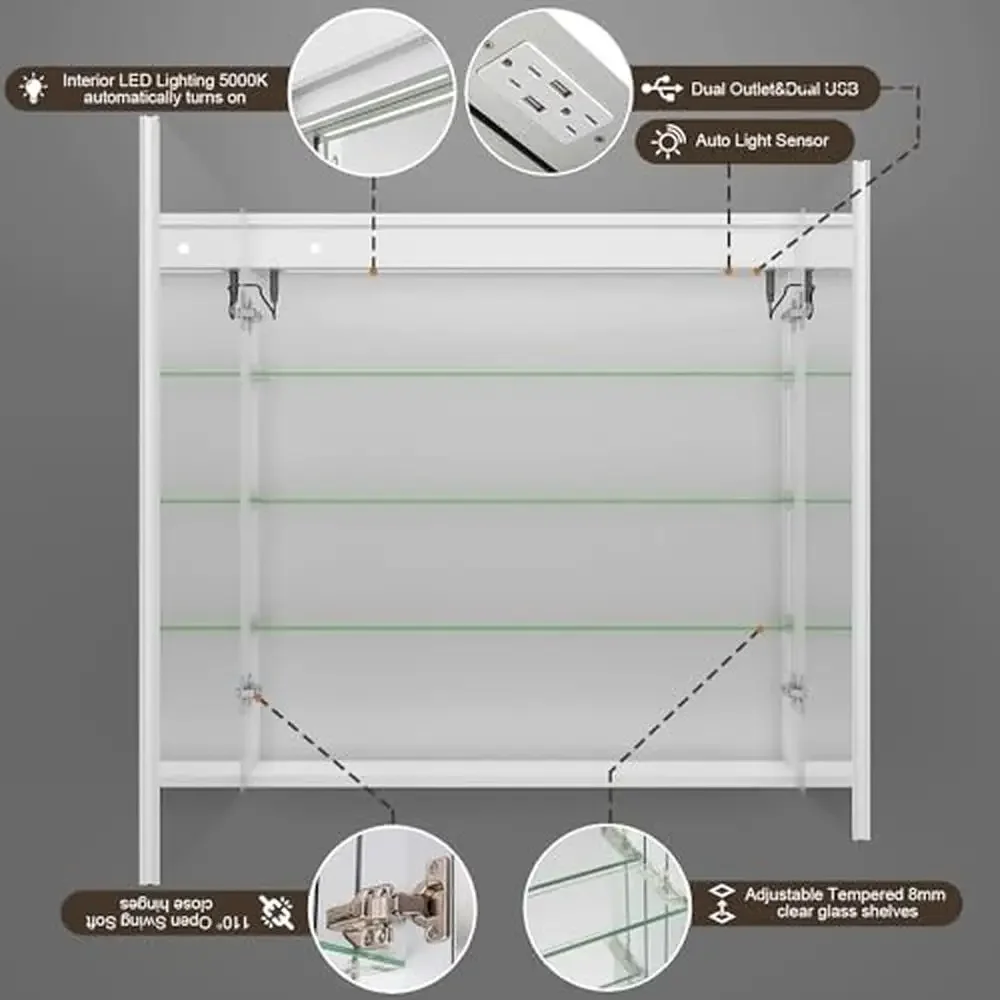 Interior LED Lighting 5000K automatically turns on

Dual Outlet&Dual USB

Auto Light Sensor

110° Open Swing Soft close hinges

Adjustable Tempered 8mm clear glass shelves