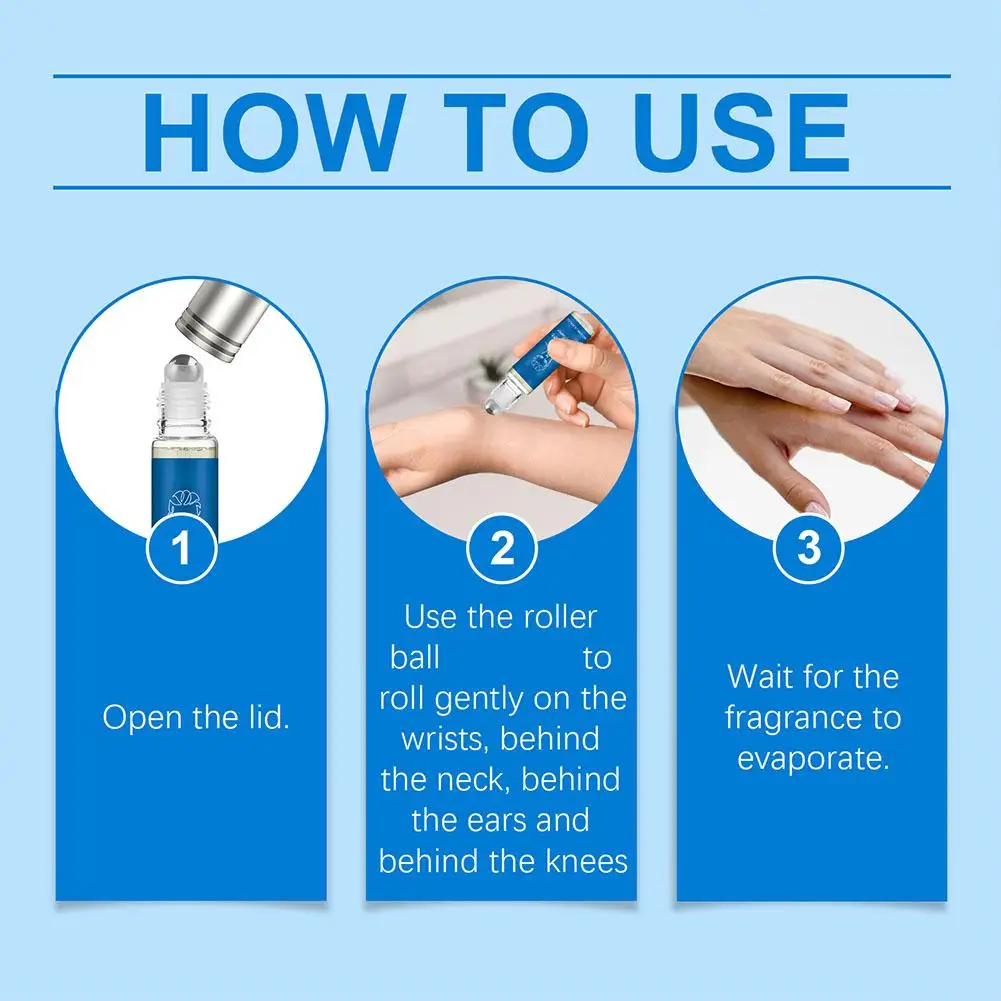 HOW TO USE

1

Open the lid.

2

Use the roller ball to roll gently on the wrists, behind the neck, behind the ears and behind the knees

3

Wait for the fragrance to evaporate.