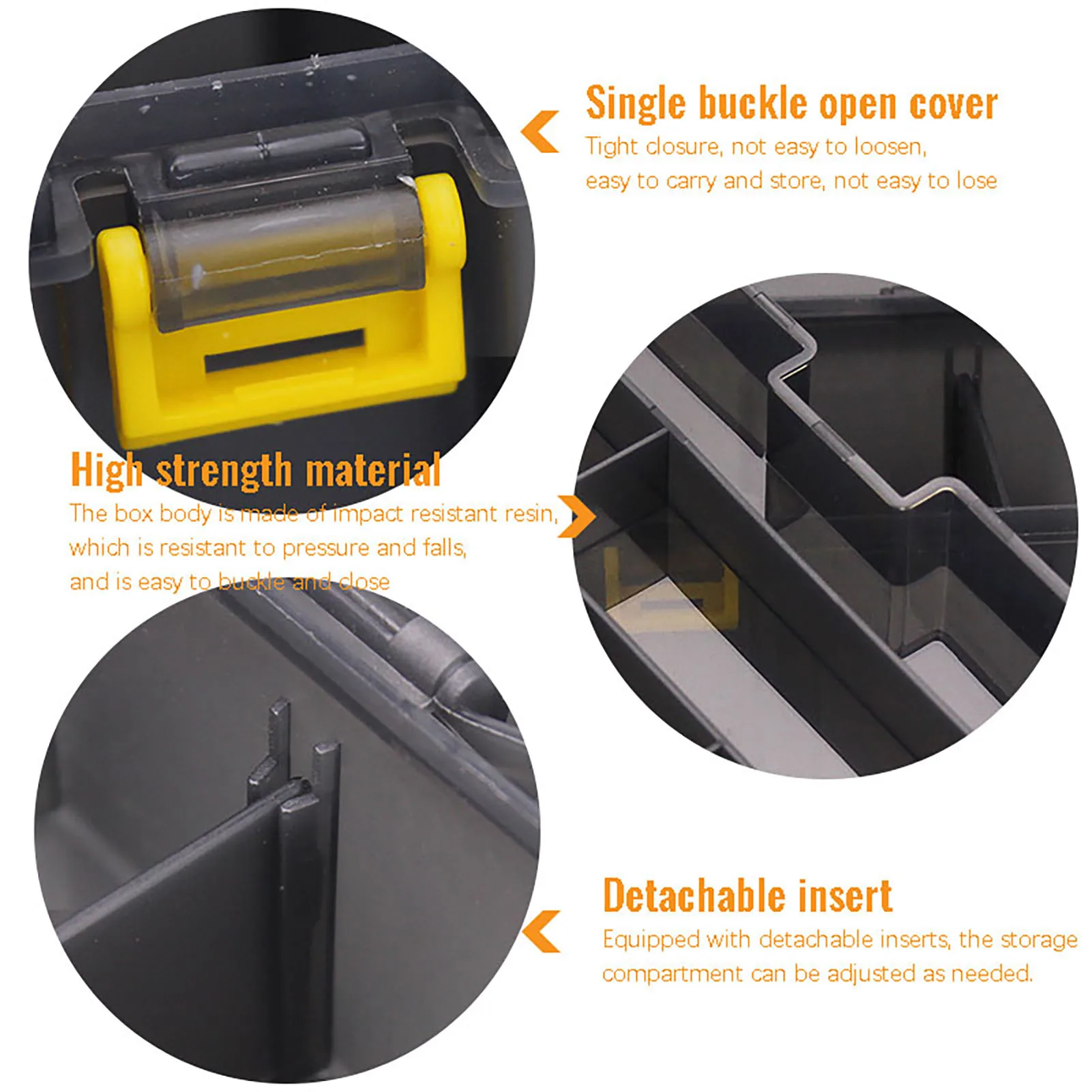 Single buckle open cover
Tight closure, not easy to loosen, easy to carry and store, not easy to lose

High strength material
The box body is made of impact resistant resin, which is resistant to pressure and falls, and is easy to buckle and close

Detachable insert
Equipped with detachable inserts, the storage compartment can be adjusted as needed.