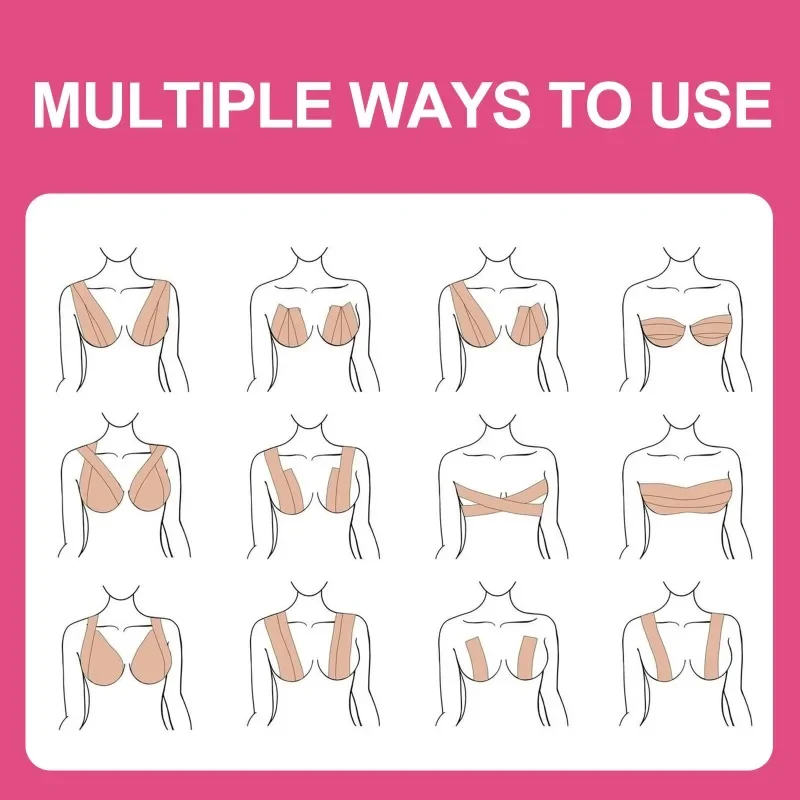 MULTIPLE WAYS TO USE