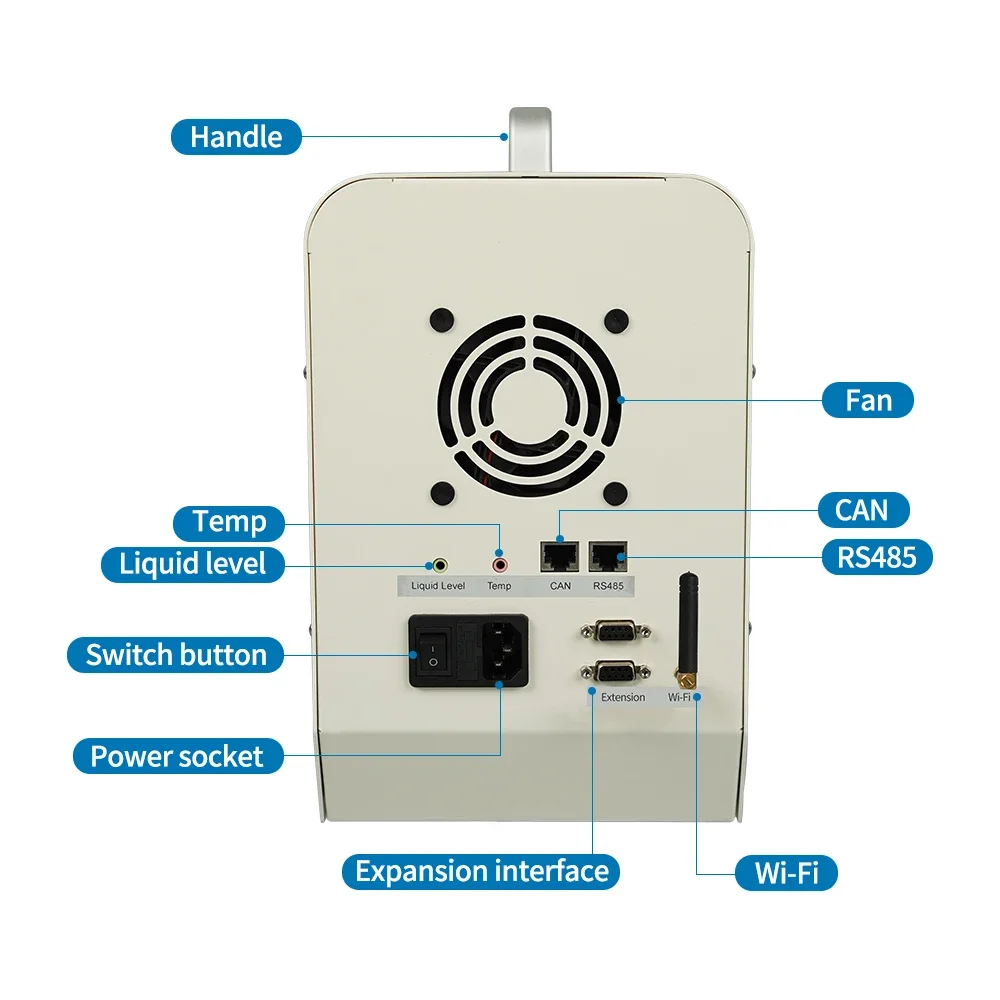 Handle

Fan

Temp

CAN

Liquid level

RS485

Liquid Level Temp CAN RS485

Switch button

Extension Wi-Fi

Power socket

Expansion interface

Wi-Fi