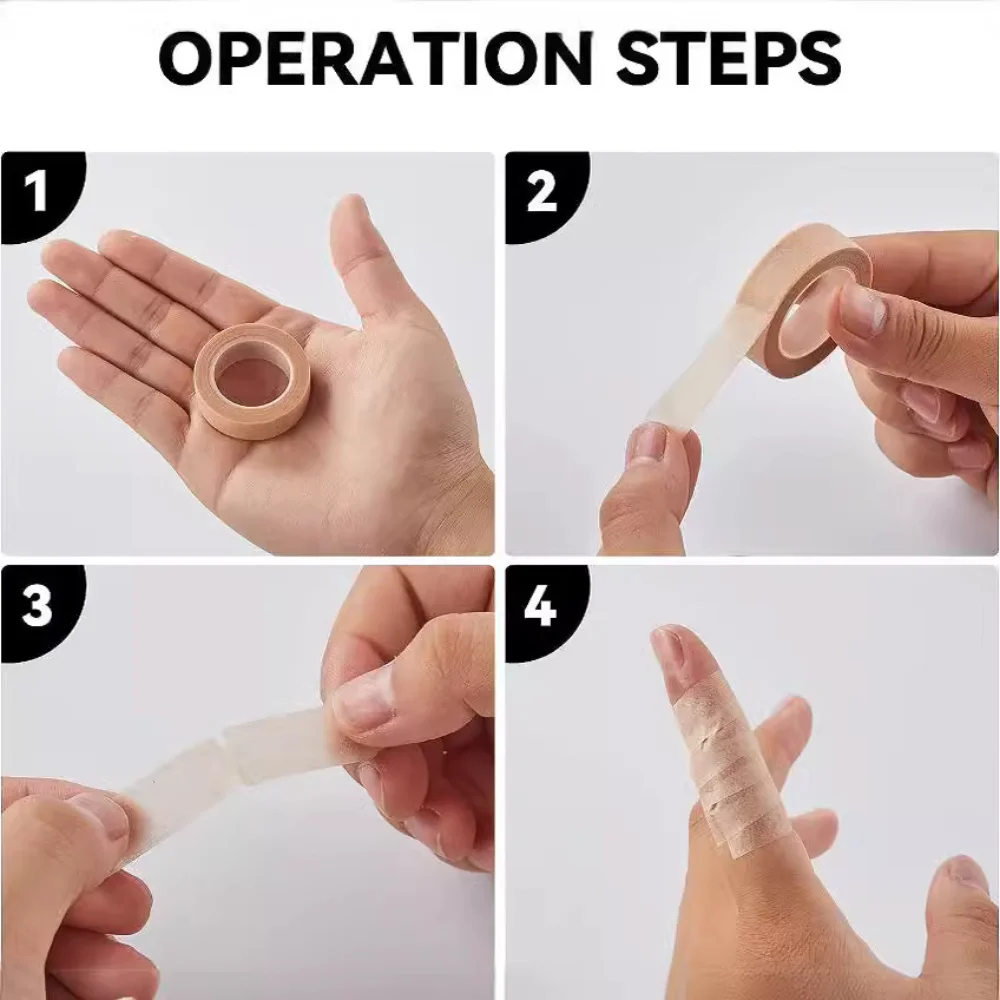 OPERATION STEPS

1

2

3

4