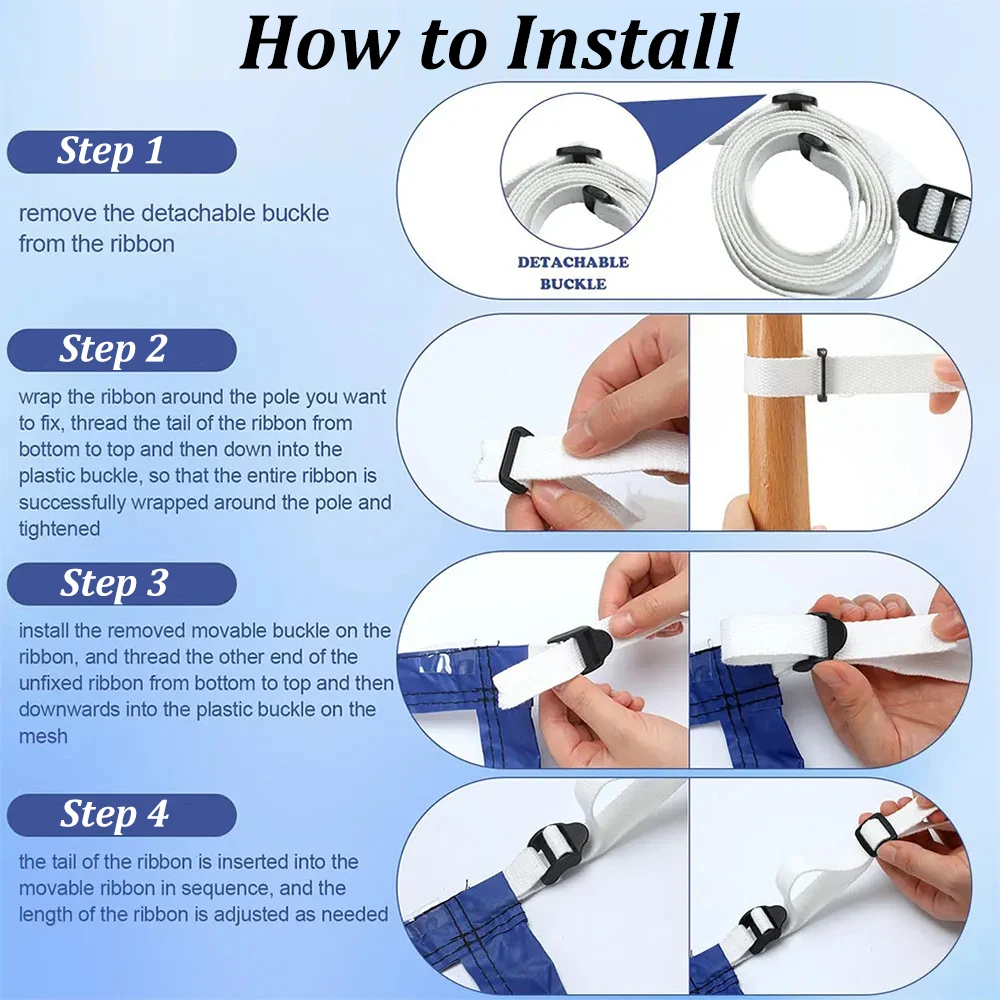 How to Install

Step 1

remove the detachable buckle from the ribbon

DETACHABLE BUCKLE

Step 2

wrap the ribbon around the pole you want to fix, thread the tail of the ribbon from bottom to top and then down into the plastic buckle, so that the entire ribbon is successfully wrapped around the pole and tightened

Step 3

install the removed movable buckle on the ribbon, and thread the other end of the unfixed ribbon from bottom to top and then downwards into the plastic buckle on the mesh

Step 4

the tail of the ribbon is inserted into the movable ribbon in sequence, and the length of the ribbon is adjusted as needed