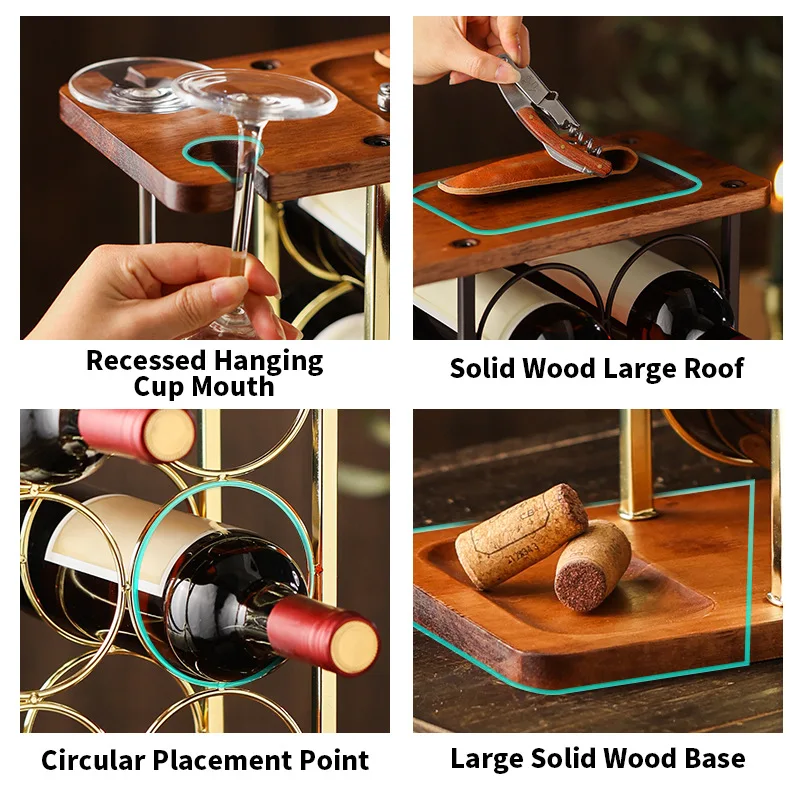 Recessed Hanging Cup Mouth

Solid Wood Large Roof

Circular Placement Point

Large Solid Wood Base