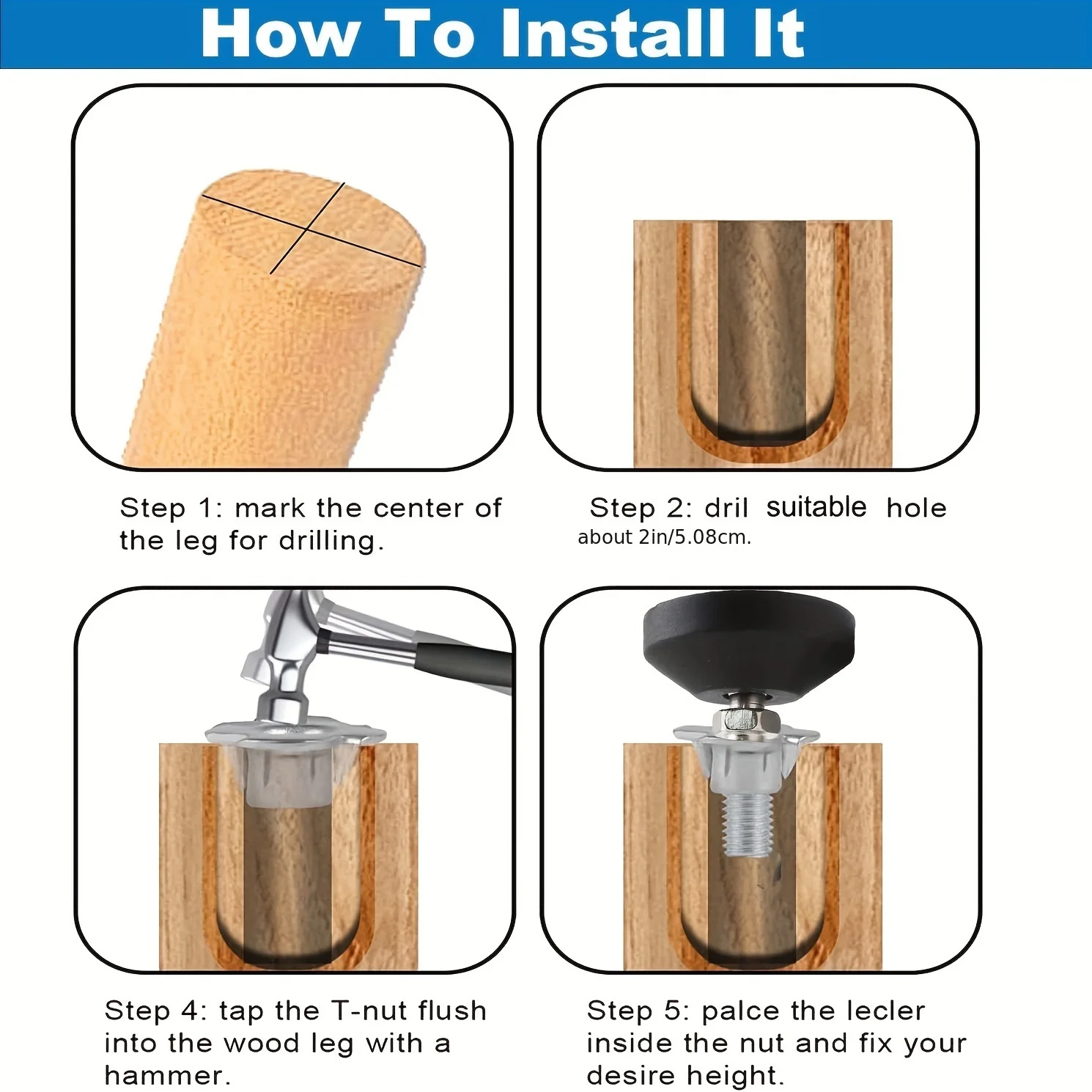 How To Install It

Step 1: mark the center of the leg for drilling.

Step 2: dril suitable hole about 2in/5.08cm.

Step 4: tap the T-nut flush into the wood leg with a hammer.

Step 5: palce the lecler inside the nut and fix your desire height.