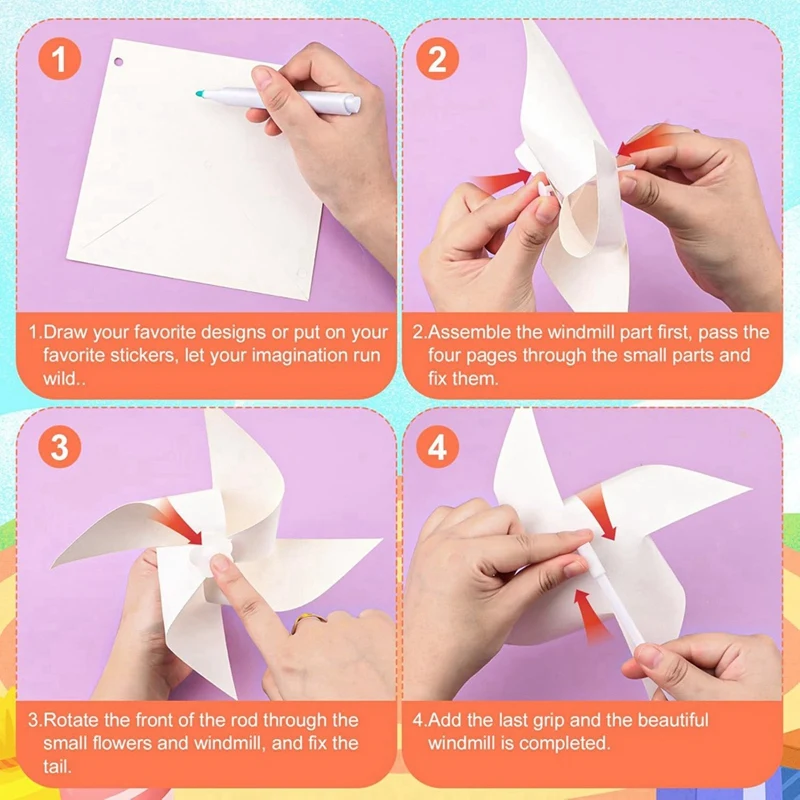 1

1.Draw your favorite designs or put on your favorite stickers, let your imagination run wild..

2

2.Assemble the windmill part first, pass the four pages through the small parts and fix them.

3

3.Rotate the front of the rod through the small flowers and windmill, and fix the tail.

4

4.Add the last grip and the beautiful windmill is completed.