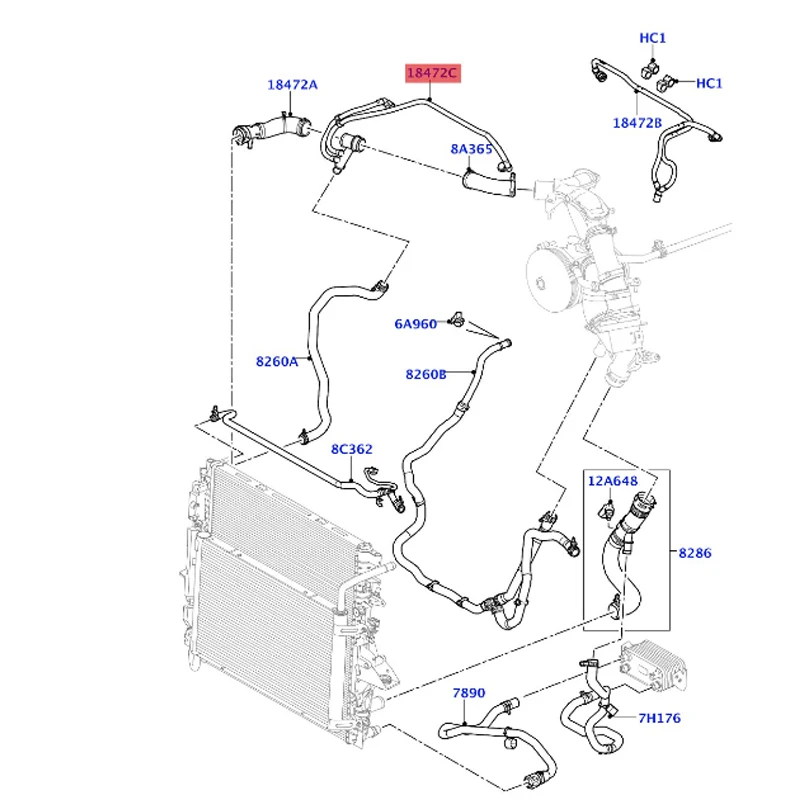 HC1
18472C
HC1
18472A
18472B
8A365
6A960
8260A
8260B
8C362
12A648
8286
7890
7H176