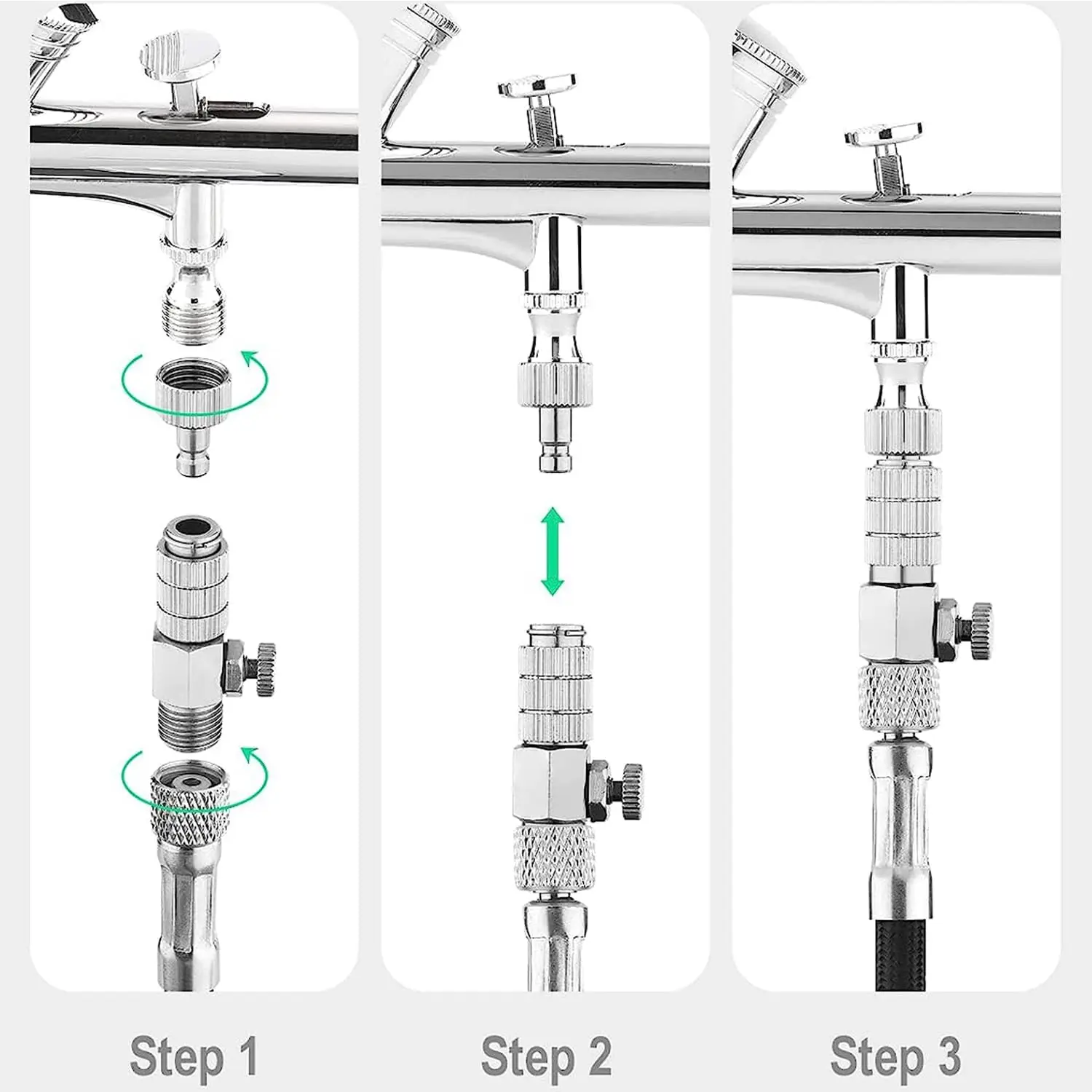 Step 1

Step 2

Step 3