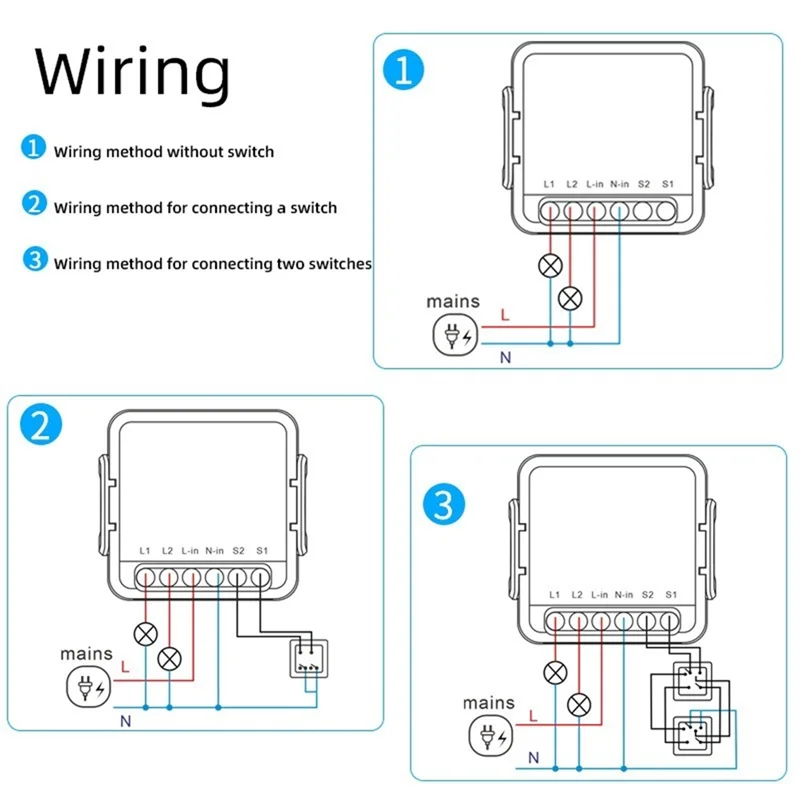 Wiring

1 Wiring method without switch

2 Wiring method for connecting a switch

3 Wiring method for connecting two switches

1

L1 L2 L-in N-in S2 S1

mains

L

N

2

L1 L2 L-in N-in S2 S1

mains

L

N

3

L1 L2 L-in N-in S2 S1

mains

L

N