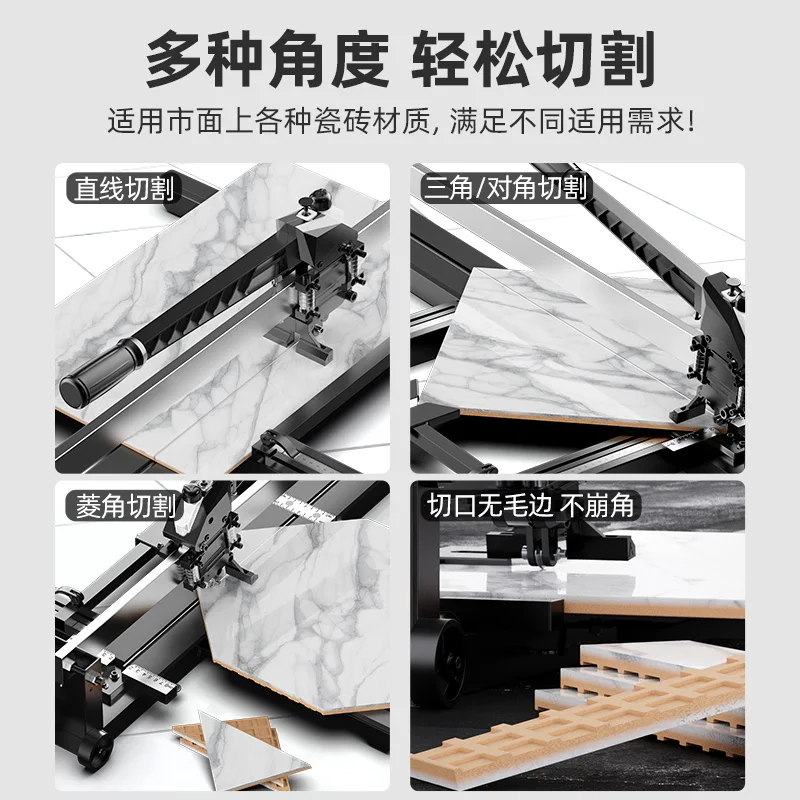 多种角度 轻松切割

适用市面上各种瓷砖材质，满足不同适用需求！

直线切割

三角/对角切割

菱角切割

切口无毛边 不崩角