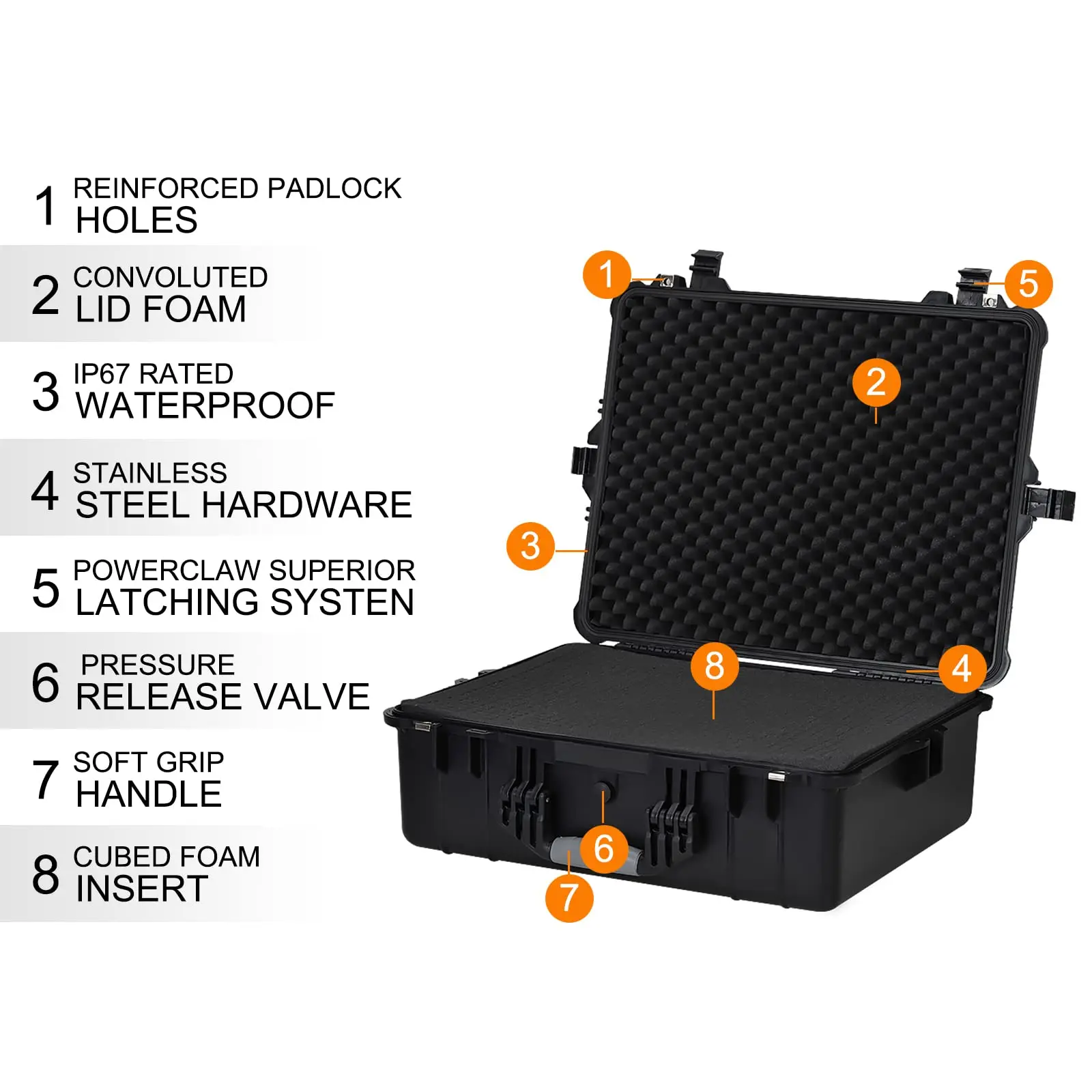 1 REINFORCED PADLOCK HOLES

2 CONVOLUTED LID FOAM

3 IP67 RATED WATERPROOF

4 STAINLESS STEEL HARDWARE

5 POWERCLAW SUPERIOR LATCHING SYSTEN

6 PRESSURE RELEASE VALVE

7 SOFT GRIP HANDLE

8 CUBED FOAM INSERT

1

5

2

3

8

4

6

7