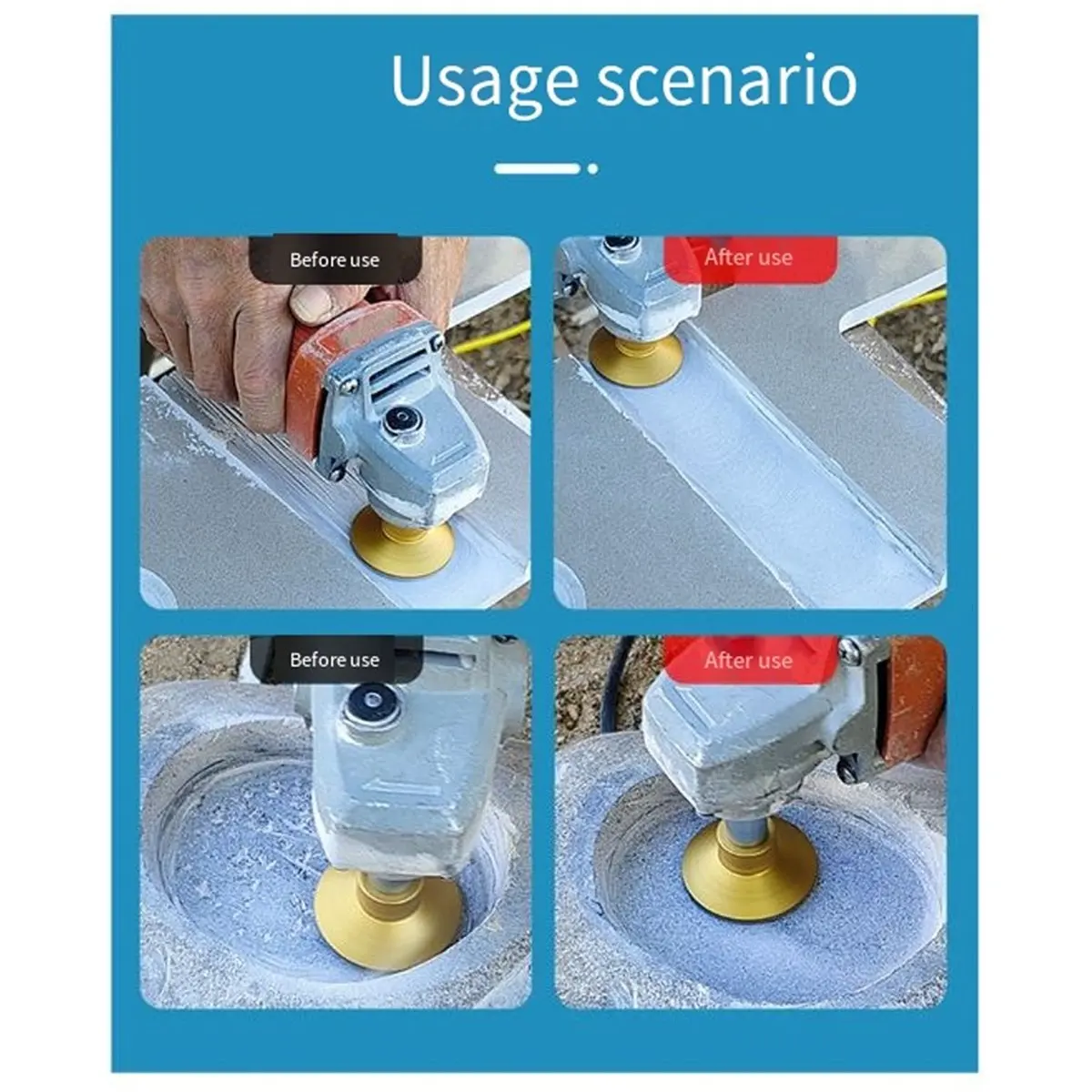 Usage scenario

Before use

After use

Before use

After use