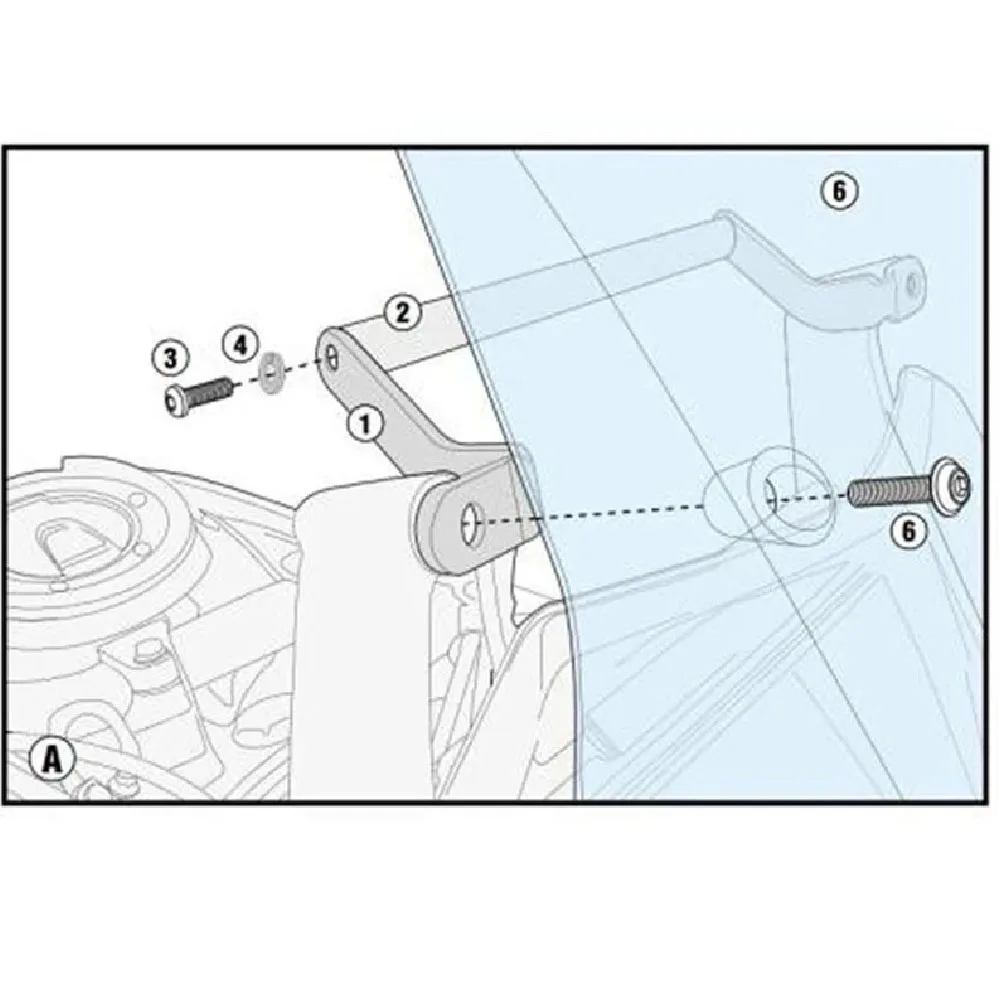 6
2
3
4
1
6
A