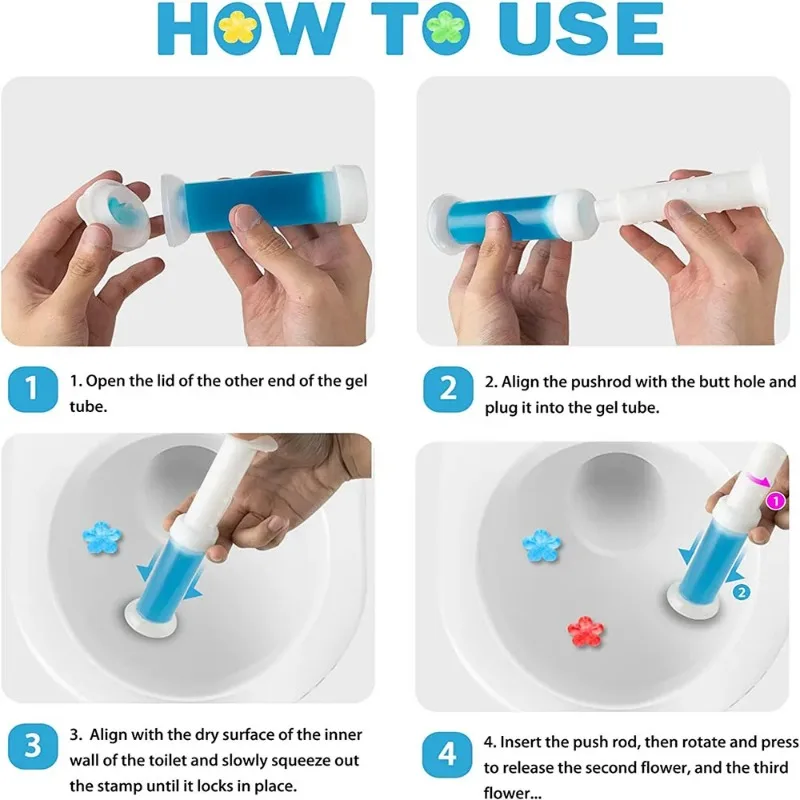 HOW TO USE

1

1. Open the lid of the other end of the gel tube.

2

2. Align the pushrod with the butt hole and plug it into the gel tube.

1

2

3

3. Align with the dry surface of the inner wall of the toilet and slowly squeeze out the stamp until it locks in place.

4

4. Insert the push rod, then rotate and press to release the second flower, and the third flower...