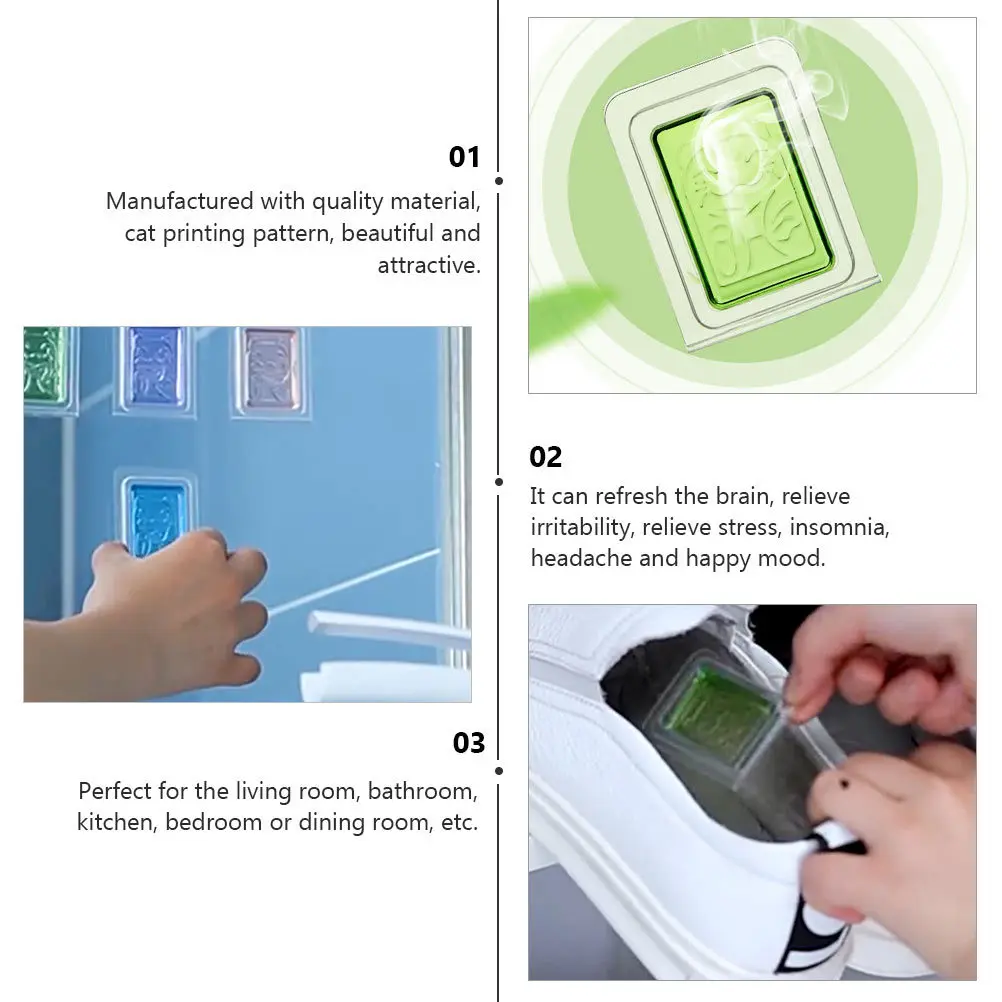 01

Manufactured with quality material, cat printing pattern, beautiful and attractive.

02

It can refresh the brain, relieve irritability, relieve stress, insomnia, headache and happy mood.

03

Perfect for the living room, bathroom, kitchen, bedroom or dining room, etc.