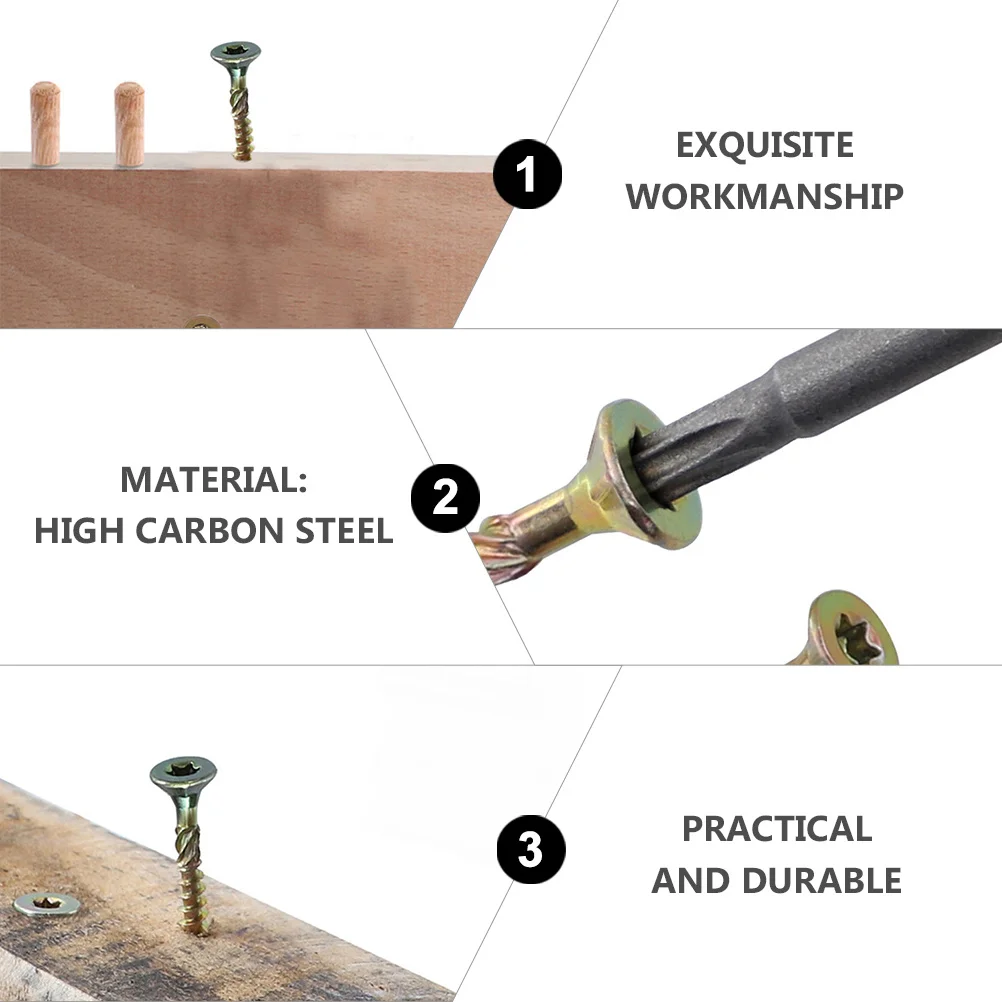 1

EXQUISITE WORKMANSHIP

MATERIAL: HIGH CARBON STEEL

2

3

PRACTICAL AND DURABLE