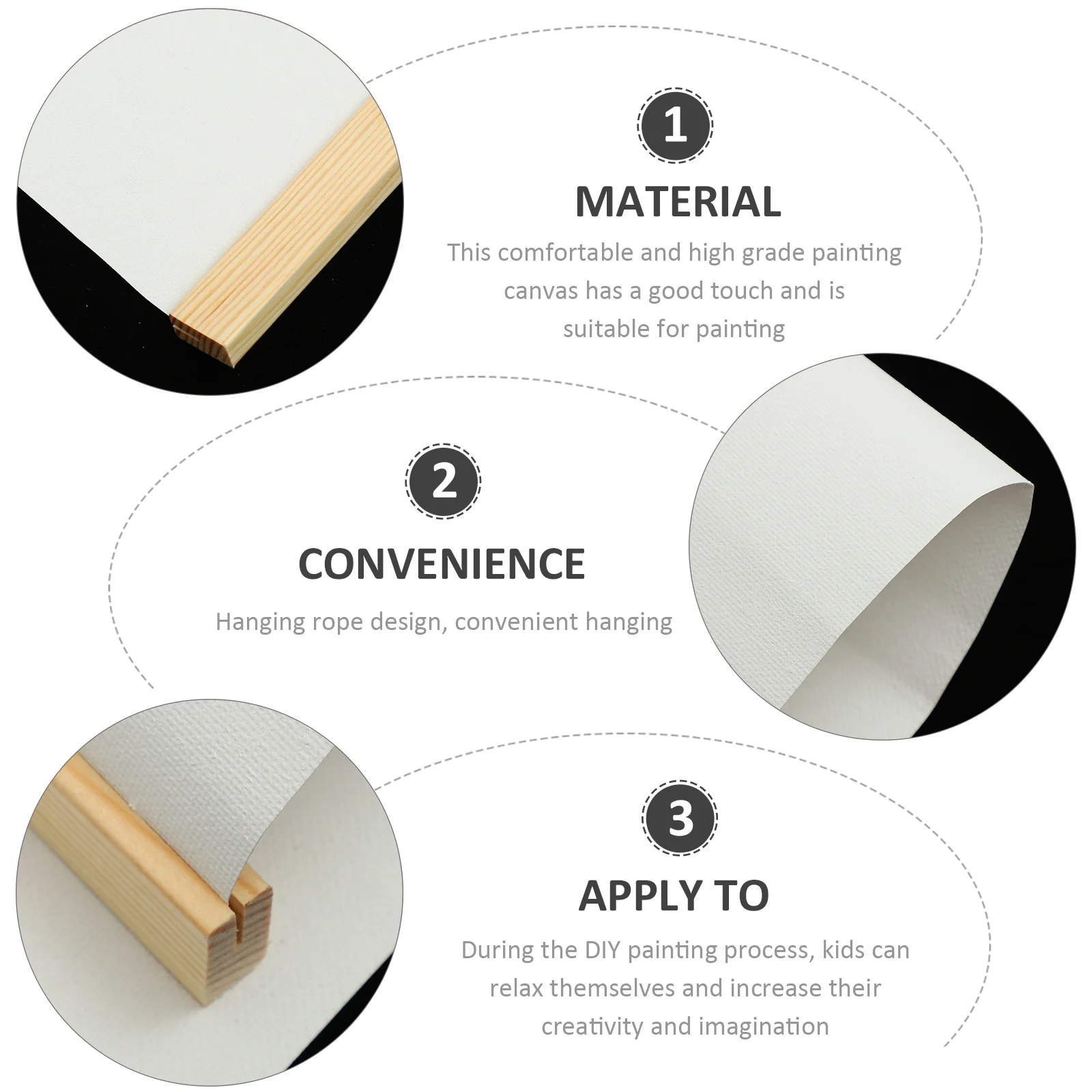 1

MATERIAL

This comfortable and high grade painting canvas has a good touch and is suitable for painting

2

CONVENIENCE

Hanging rope design, convenient hanging

3

APPLY TO

During the DIY painting process, kids can relax themselves and increase their creativity and imagination