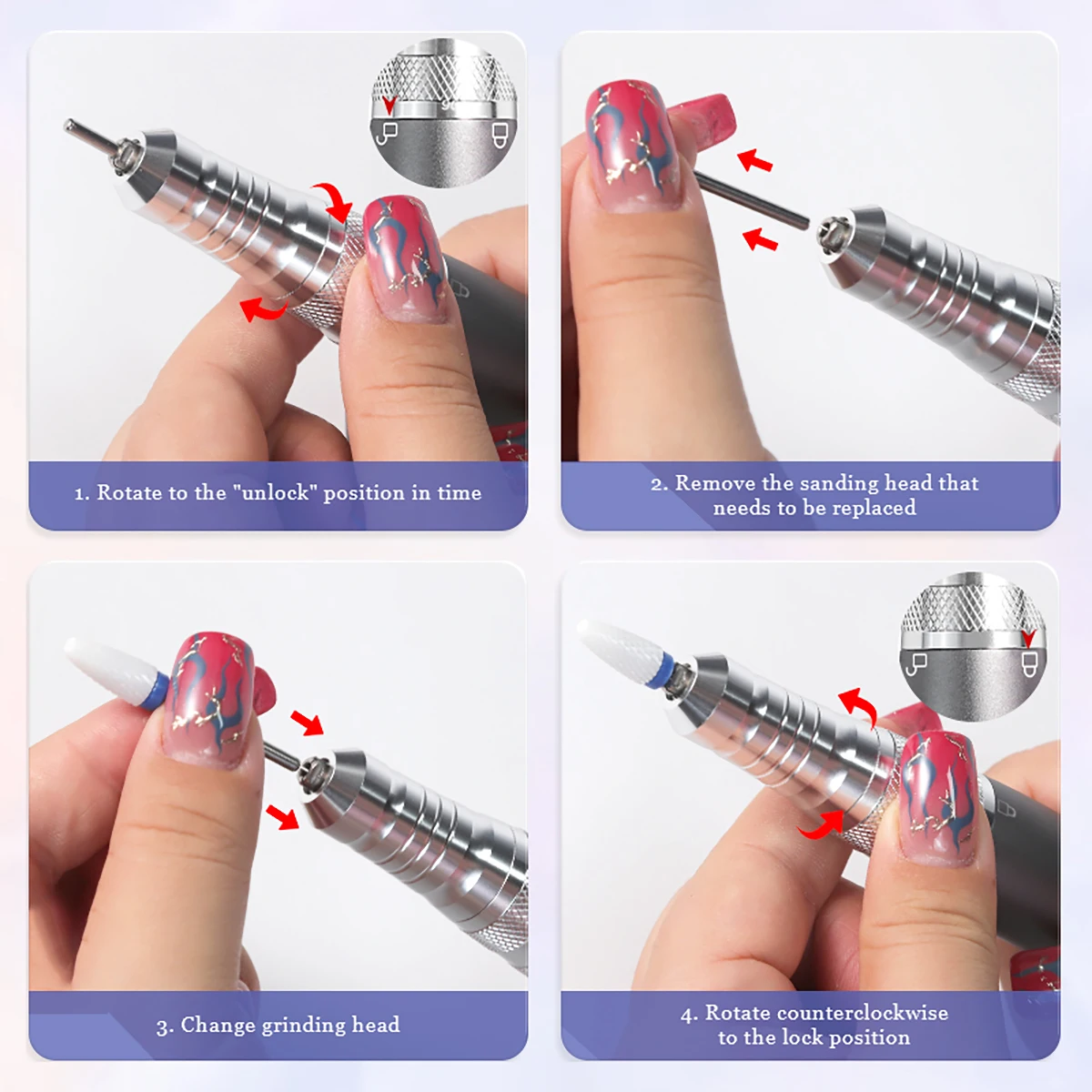 1. Rotate to the "unlock" position in time

2. Remove the sanding head that needs to be replaced

3. Change grinding head

4. Rotate counterclockwise to the lock position