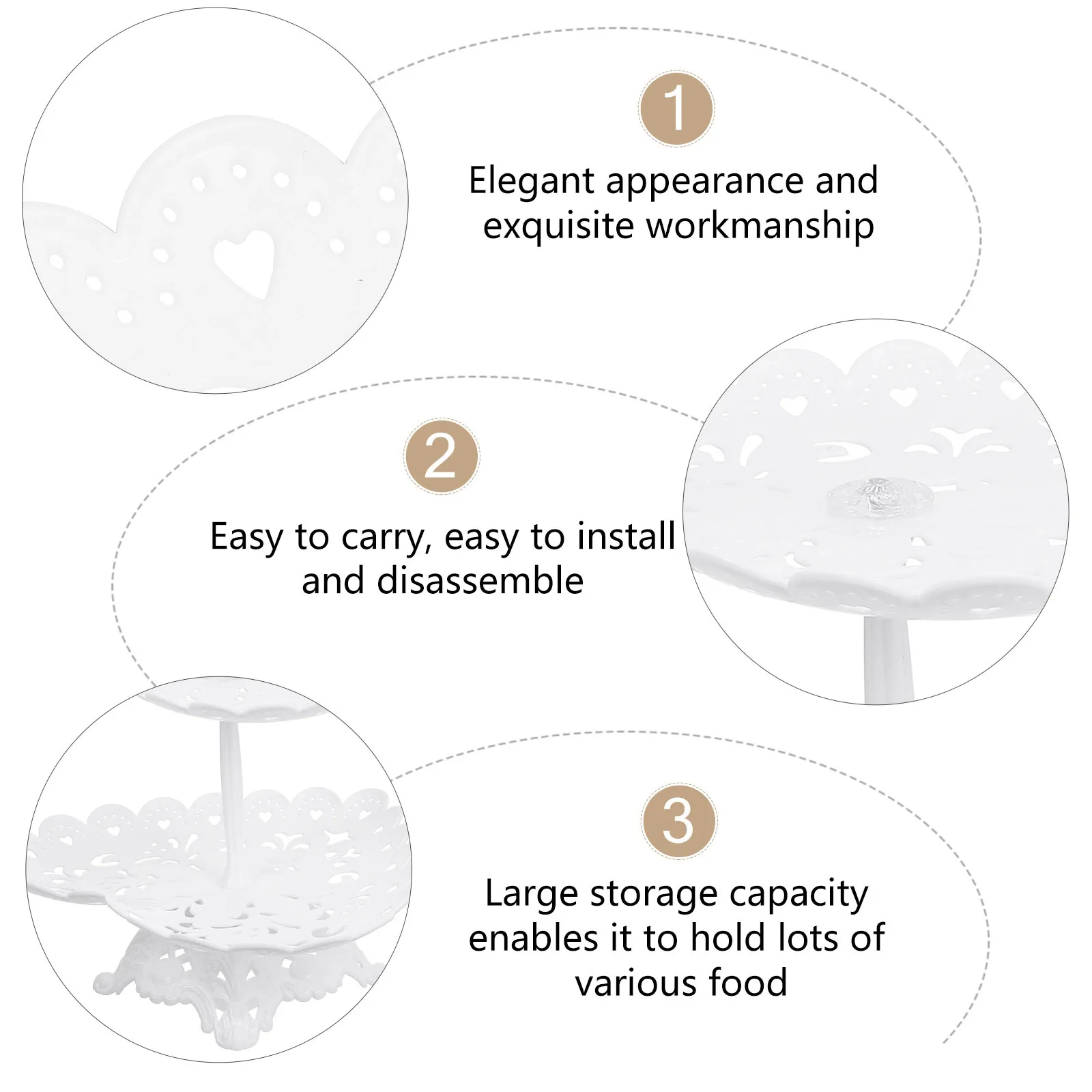 1

Elegant appearance and exquisite workmanship

2

Easy to carry, easy to install and disassemble

3

Large storage capacity enables it to hold lots of various food