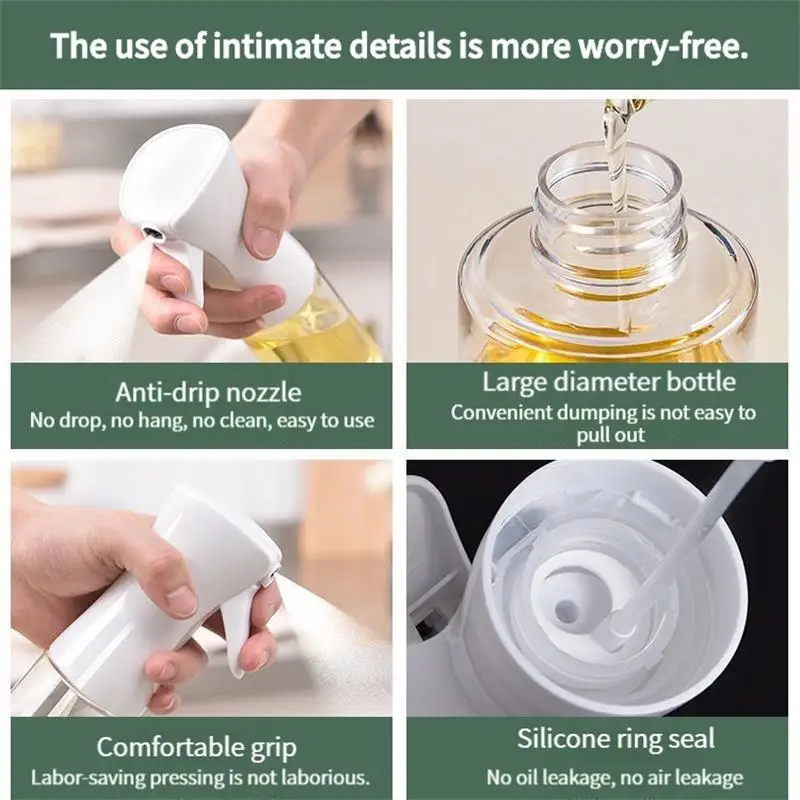 The use of intimate details is more worry-free.

Anti-drip nozzle
No drop, no hang, no clean, easy to use

Large diameter bottle
Convenient dumping is not easy to pull out

Comfortable grip
Labor-saving pressing is not laborious.

Silicone ring seal
No oil leakage, no air leakage