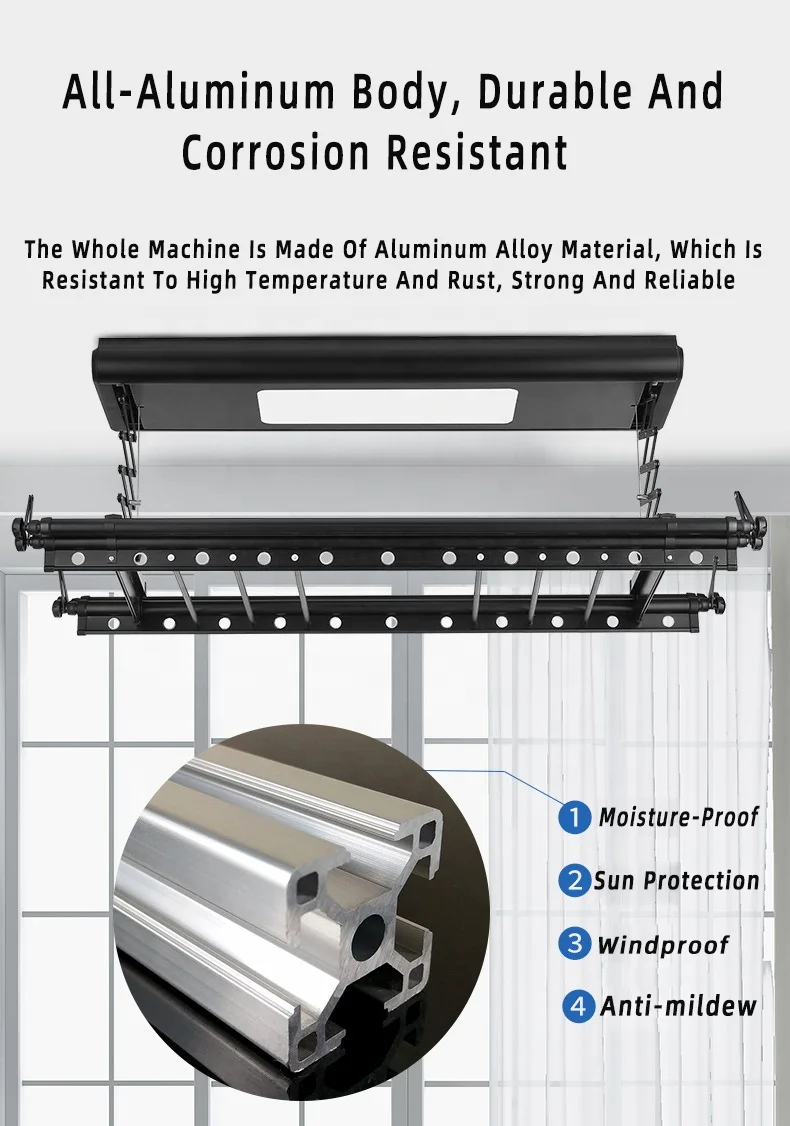 All-Aluminum Body, Durable And Corrosion Resistant

The Whole Machine Is Made Of Aluminum Alloy Material, Which Is Resistant To High Temperature And Rust, Strong And Reliable

1 Moisture-Proof

2 Sun Protection

3 Windproof

4 Anti-mildew