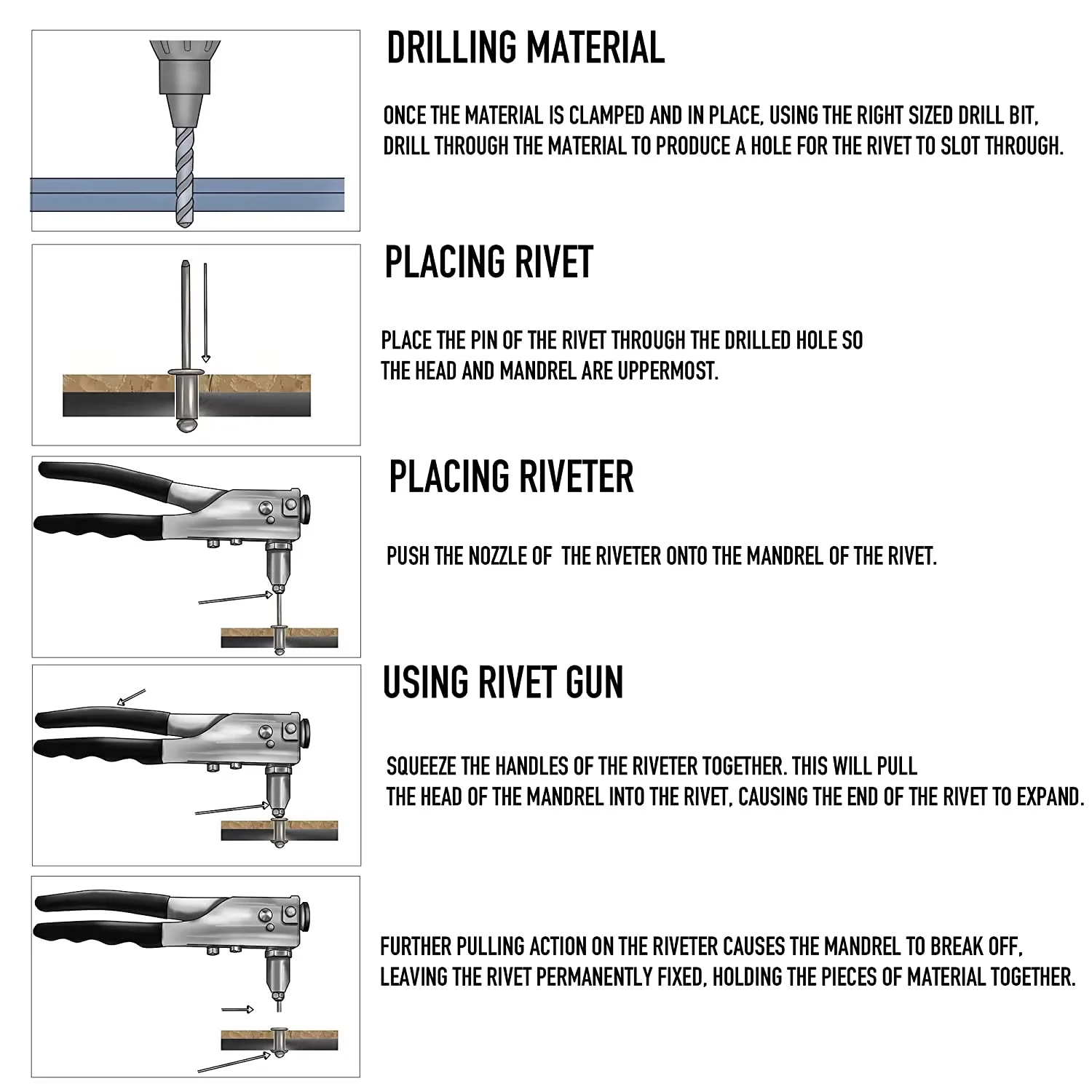 DRILLING MATERIAL

ONCE THE MATERIAL IS CLAMPED AND IN PLACE, USING THE RIGHT SIZED DRILL BIT, DRILL THROUGH THE MATERIAL TO PRODUCE A HOLE FOR THE RIVET TO SLOT THROUGH.

PLACING RIVET

PLACE THE PIN OF THE RIVET THROUGH THE DRILLED HOLE SO THE HEAD AND MANDREL ARE UPPERMOST.

PLACING RIVETER

PUSH THE NOZZLE OF THE RIVETER ONTO THE MANDREL OF THE RIVET.

USING RIVET GUN

SQUEEZE THE HANDLES OF THE RIVETER TOGETHER. THIS WILL PULL THE HEAD OF THE MANDREL INTO THE RIVET, CAUSING THE END OF THE RIVET TO EXPAND.

FURTHER PULLING ACTION ON THE RIVETER CAUSES THE MANDREL TO BREAK OFF, LEAVING THE RIVET PERMANENTLY FIXED, HOLDING THE PIECES OF MATERIAL TOGETHER.