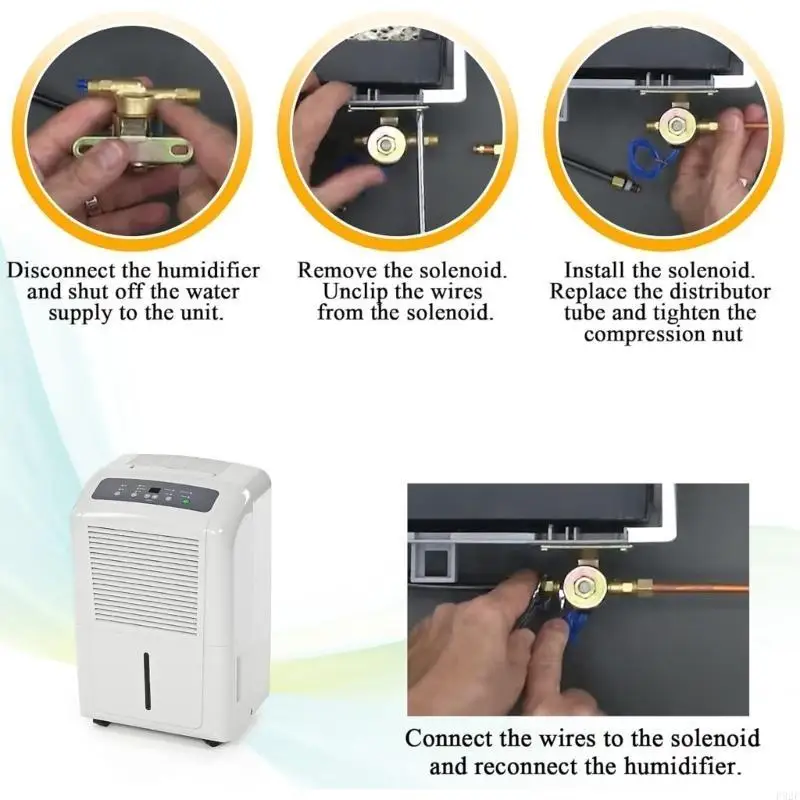 Disconnect the humidifier and shut off the water supply to the unit.

Remove the solenoid. Unclip the wires from the solenoid.

Install the solenoid. Replace the distributor tube and tighten the compression nut

Connect the wires to the solenoid and reconnect the humidifier.