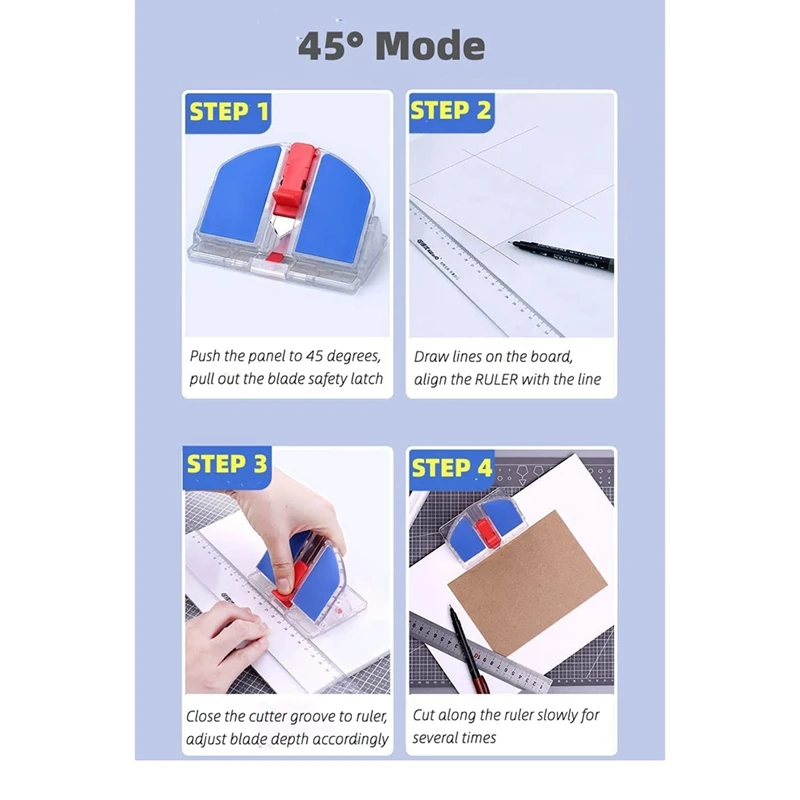 45° Mode

STEP 1

Push the panel to 45 degrees, pull out the blade safety latch

STEP 2

Draw lines on the board, align the RULER with the line

STEP 3

Close the cutter groove to ruler, adjust blade depth accordingly

STEP 4

Cut along the ruler slowly for several times