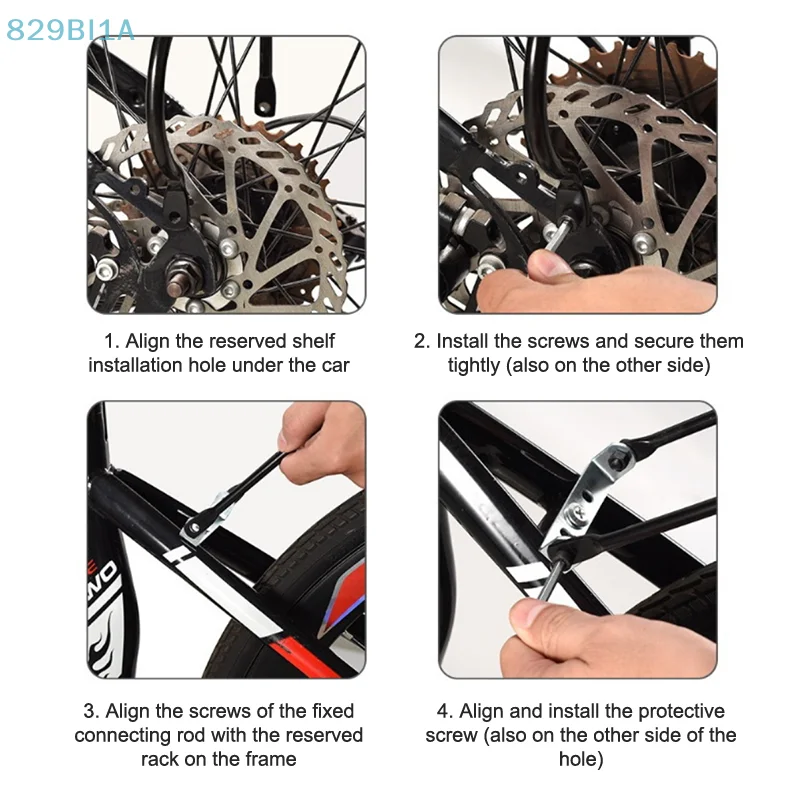 829BI1A

1. Align the reserved shelf installation hole under the car

2. Install the screws and secure them tightly (also on the other side)

3. Align the screws of the fixed connecting rod with the reserved rack on the frame

4. Align and install the protective screw (also on the other side of the hole)