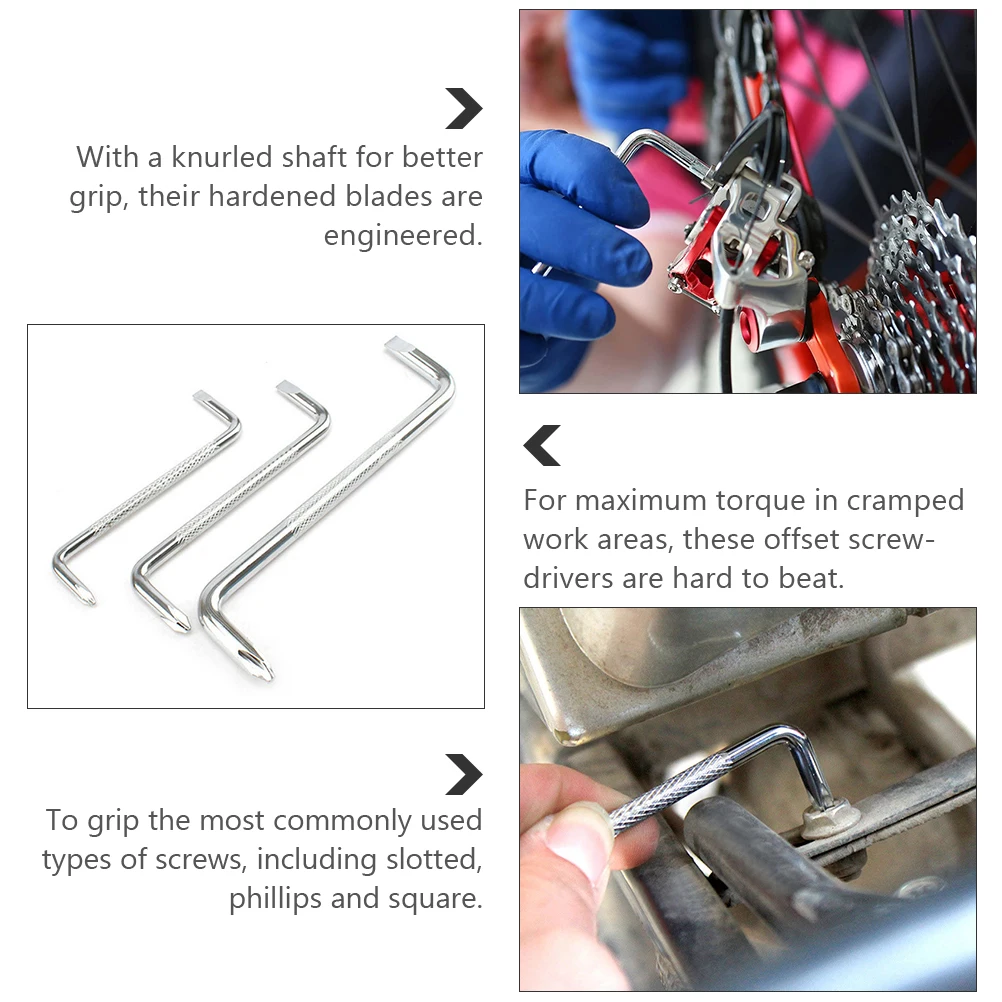 With a knurled shaft for better grip, their hardened blades are engineered.

For maximum torque in cramped work areas, these offset screwdrivers are hard to beat.

To grip the most commonly used types of screws, including slotted, phillips and square.