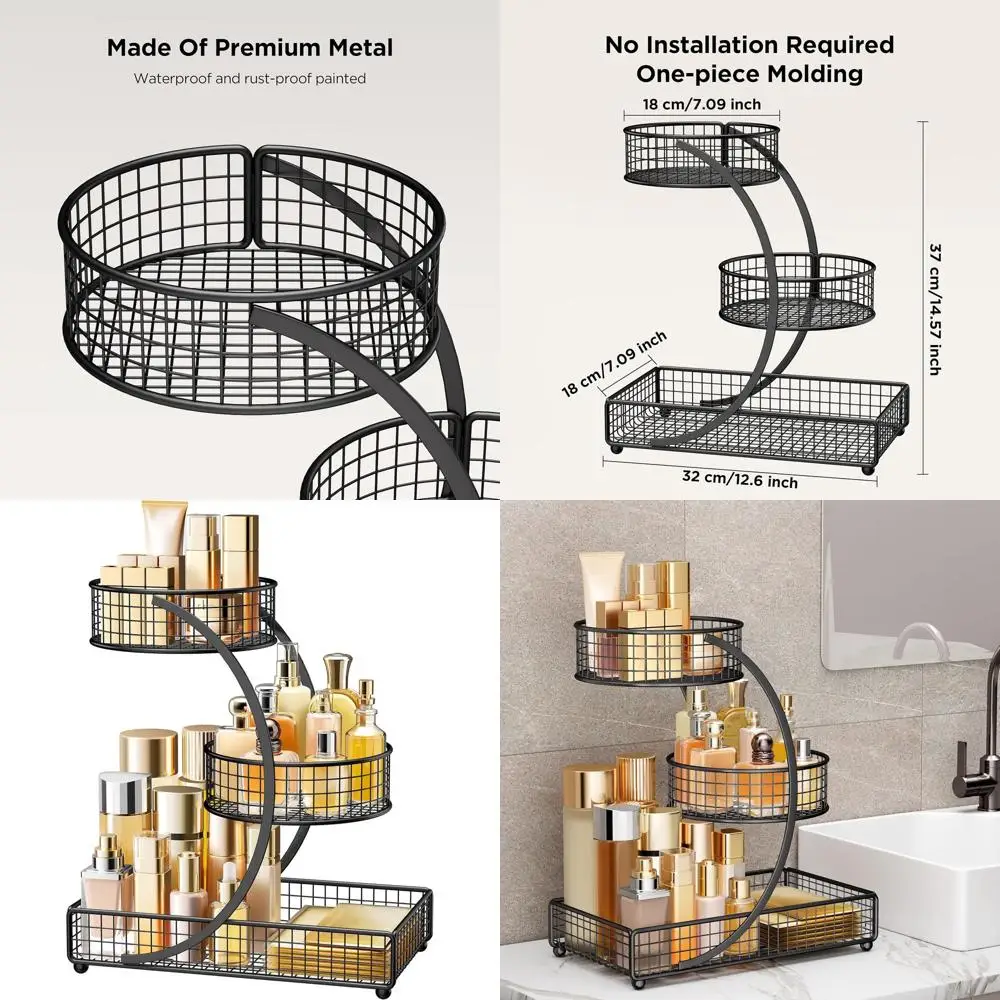 Made Of Premium Metal

Waterproof and rust-proof painted

No Installation Required
One-piece Molding

18 cm/7.09 inch

37 cm/14.57 inch

18 cm/7.09 inch

32 cm/12.6 inch