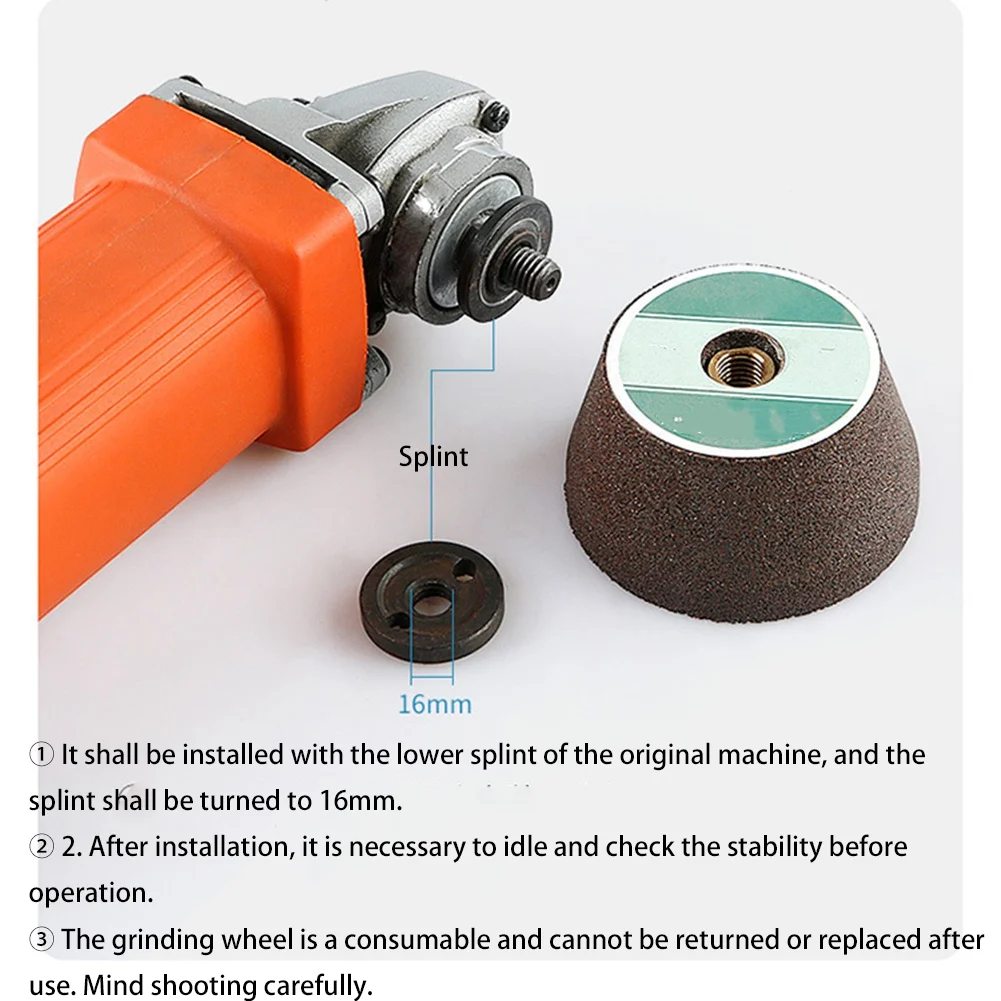 Splint

16mm

① It shall be installed with the lower splint of the original machine, and the splint shall be turned to 16mm.

② 2. After installation, it is necessary to idle and check the stability before operation.

③ The grinding wheel is a consumable and cannot be returned or replaced after use. Mind shooting carefully.