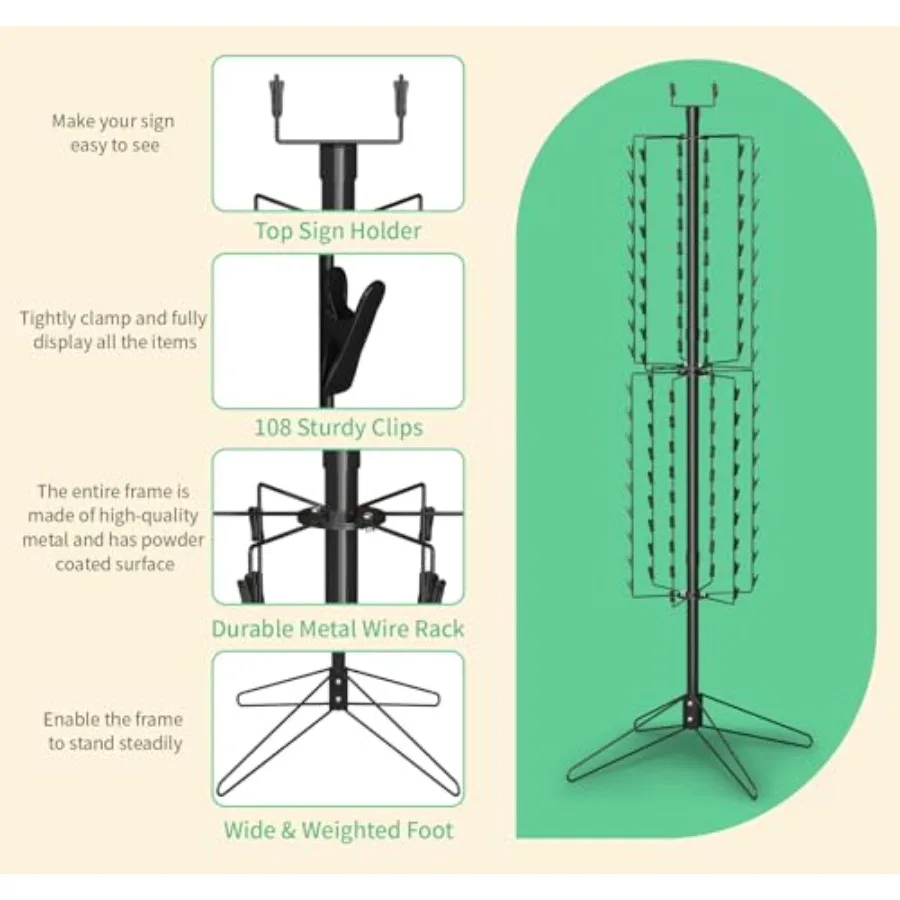 Make your sign easy to see

Top Sign Holder

Tightly clamp and fully display all the items

108 Sturdy Clips

The entire frame is made of high-quality metal and has powder coated surface

Durable Metal Wire Rack

Enable the frame to stand steadily

Wide & Weighted Foot