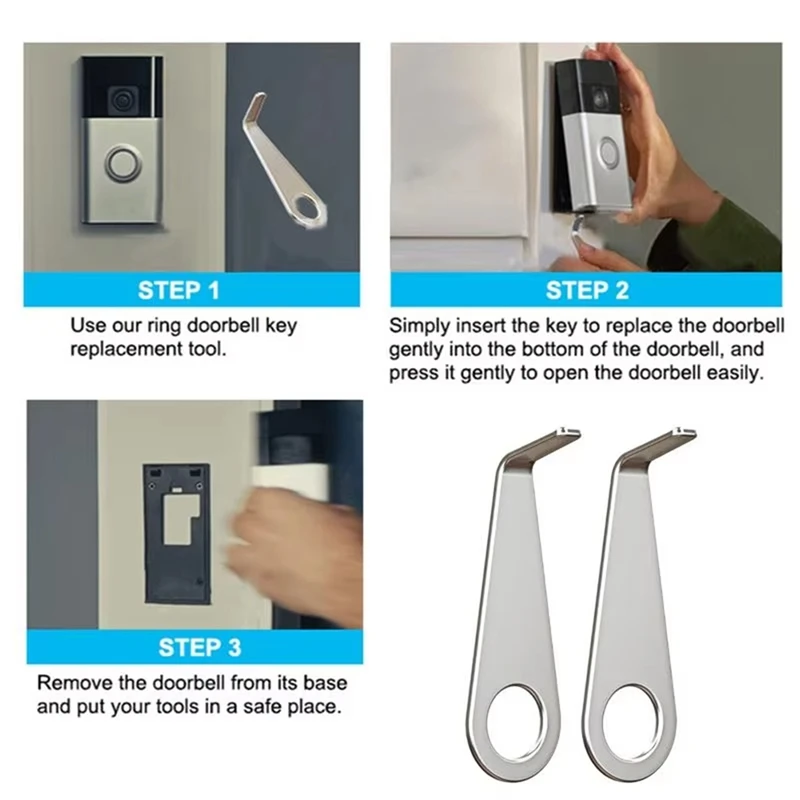 STEP 1

Use our ring doorbell key replacement tool.

STEP 2

Simply insert the key to replace the doorbell gently into the bottom of the doorbell, and press it gently to open the doorbell easily.

STEP 3

Remove the doorbell from its base and put your tools in a safe place.