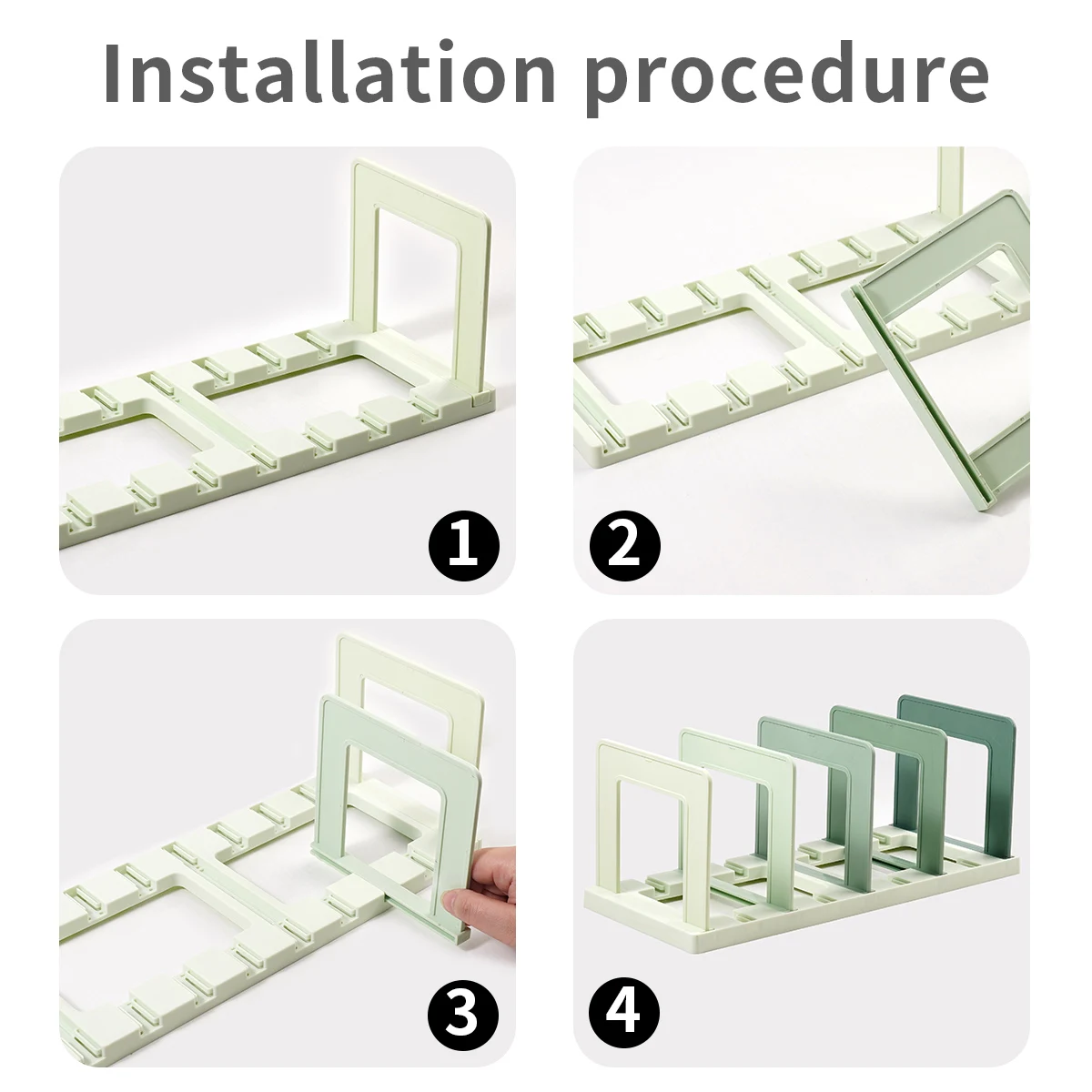 Installation procedure

1

2

3

4