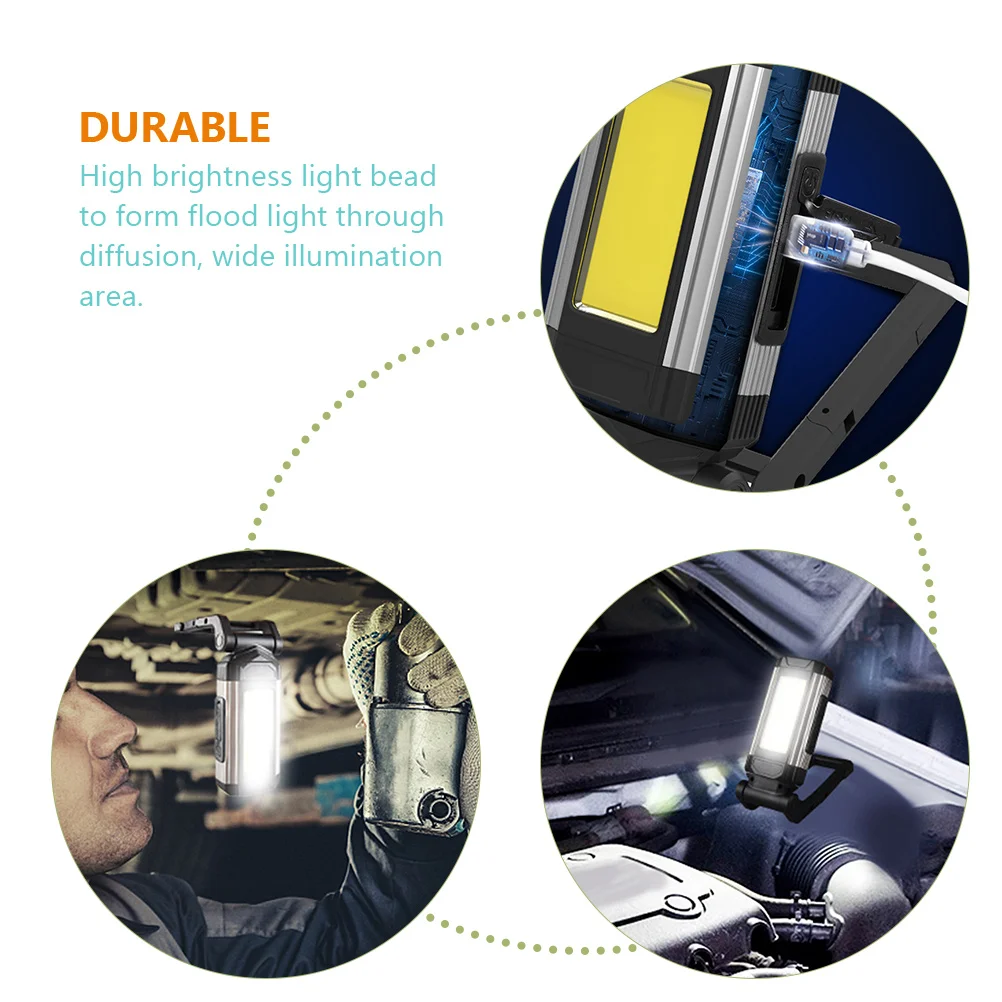 DURABLE
High brightness light bead to form flood light through diffusion, wide illumination area.