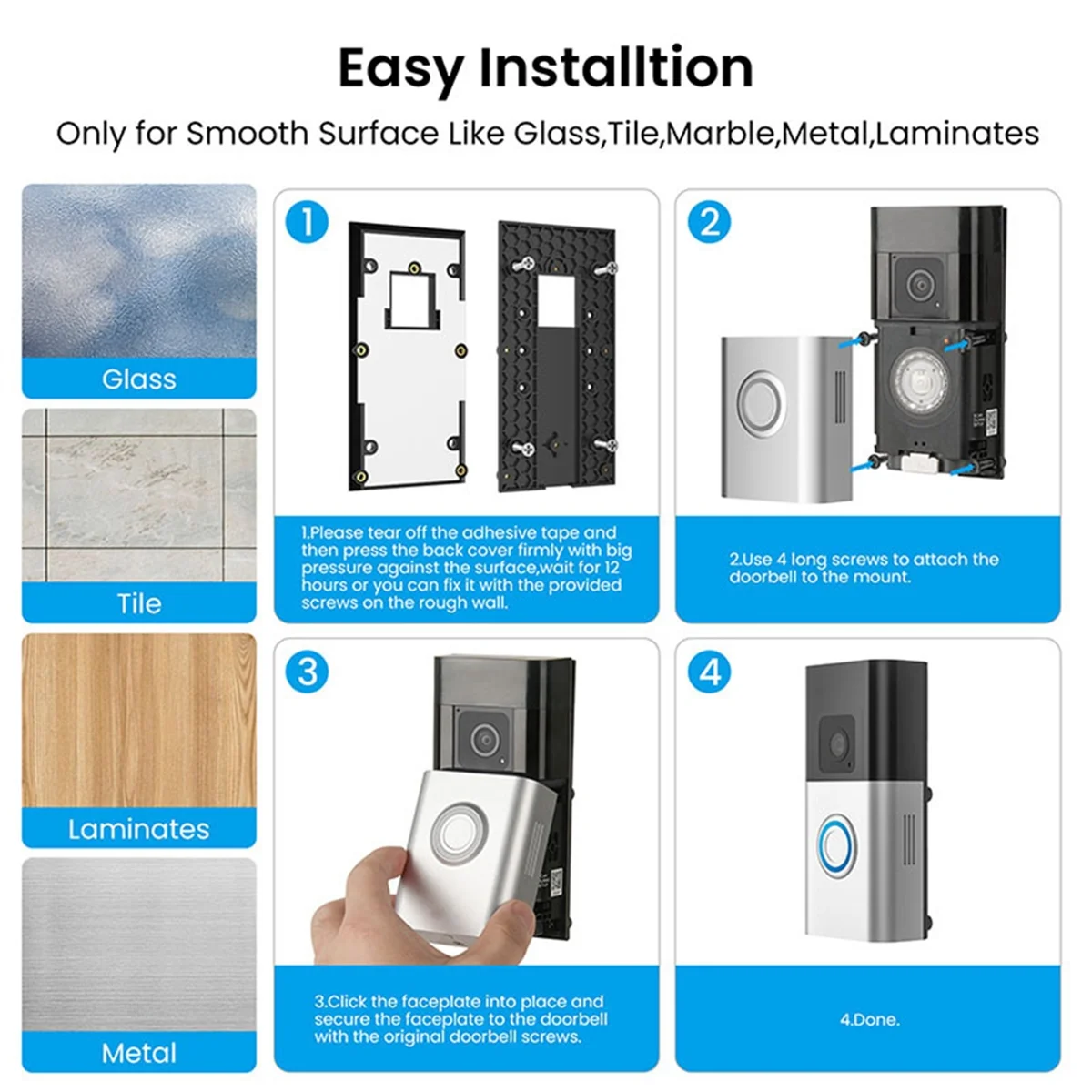 Easy Installtion

Only for Smooth Surface Like Glass,Tile,Marble,Metal,Laminates

Glass

Tile

Laminates

Metal

1

1.Please tear off the adhesive tape and then press the back cover firmly with big pressure against the surface,wait for 12 hours or you can fix it with the provided screws on the rough wall.

2

2.Use 4 long screws to attach the doorbell to the mount.

3

3.Click the faceplate into place and secure the faceplate to the doorbell with the original doorbell screws.

4

4.Done.