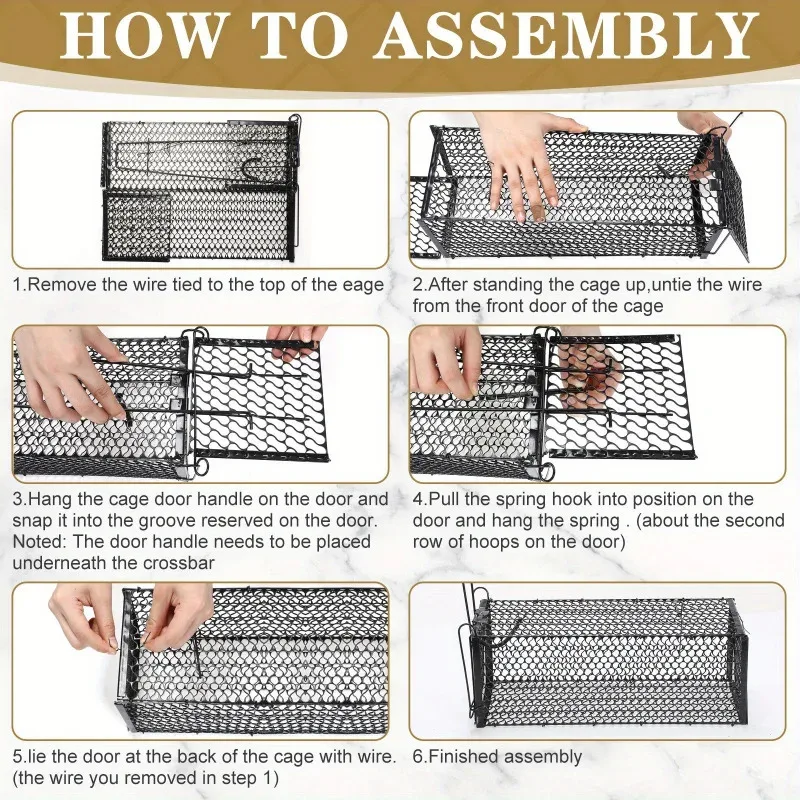 HOW TO ASSEMBLY

1.Remove the wire tied to the top of the eage

2.After standing the cage up,untie the wire from the front door of the cage

3.Hang the cage door handle on the door and snap it into the groove reserved on the door. Noted: The door handle needs to be placed underneath the crossbar

4.Pull the spring hook into position on the door and hang the spring . (about the second row of hoops on the door)

5.lie the door at the back of the cage with wire. (the wire you removed in step 1)

6.Finished assembly