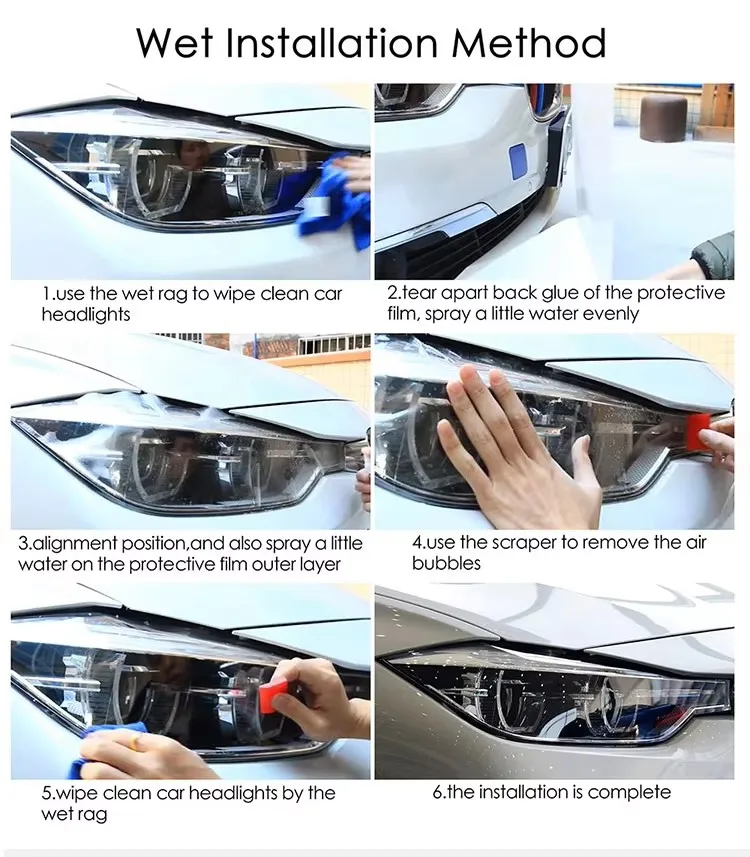 Wet Installation Method

1.use the wet rag to wipe clean car headlights

2.tear apart back glue of the protective film, spray a little water evenly

3.alignment position,and also spray a little water on the protective film outer layer

4.use the scraper to remove the air bubbles

5.wipe clean car headlights by the wet rag

6.the installation is complete