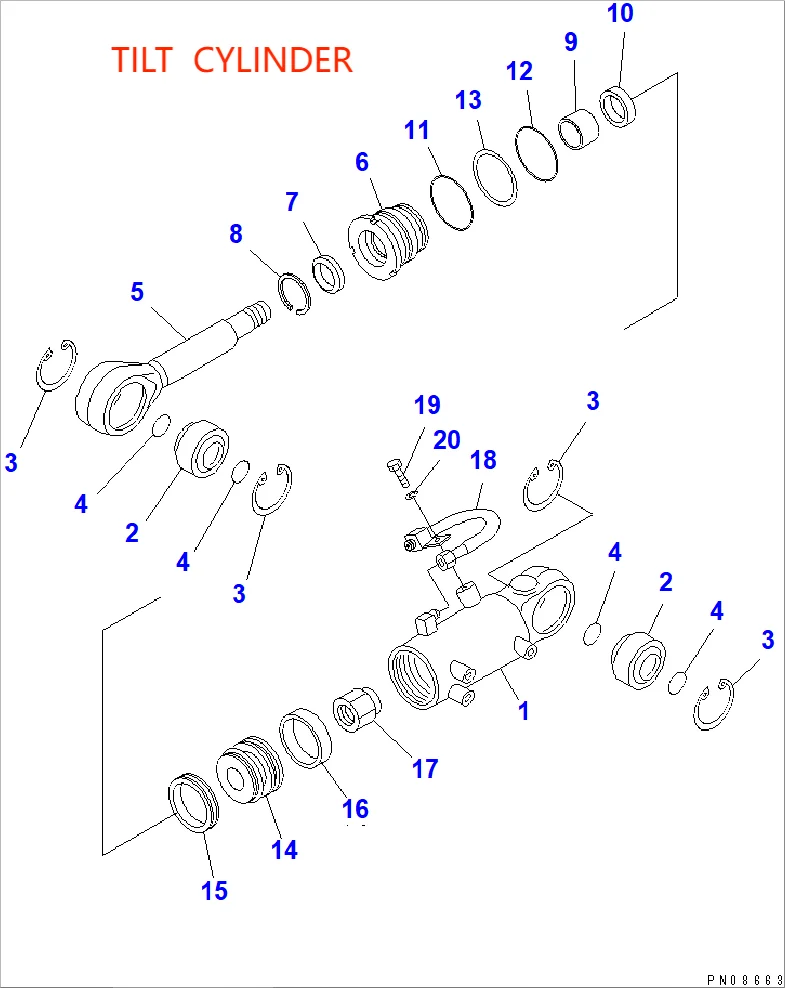 TILT CYLINDER

10
9
12
13
11
6
7
8
5
3
4
2
4
3
19
20
18
3
4
2
4
3
1
17
16
14
15

PN08663