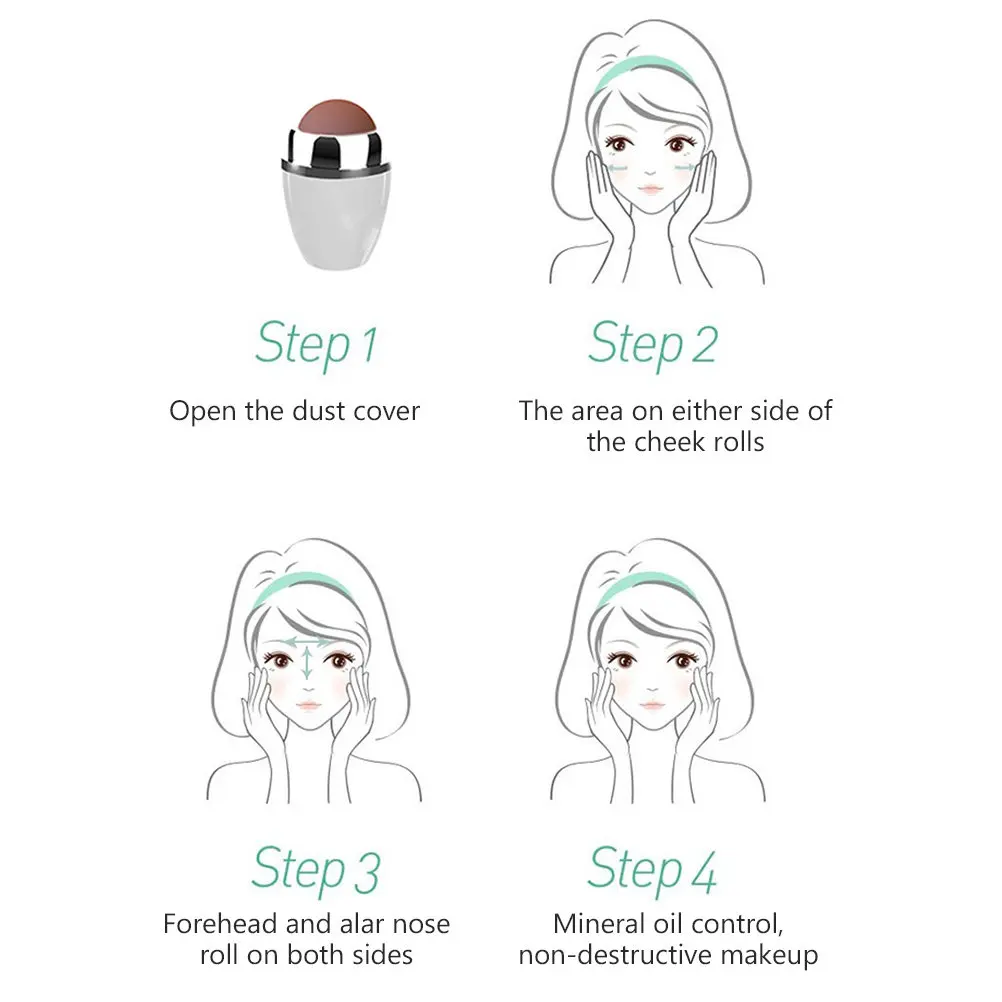 Step 1

Open the dust cover

Step 2

The area on either side of the cheek rolls

Step 3

Forehead and alar nose roll on both sides

Step 4

Mineral oil control, non-destructive makeup