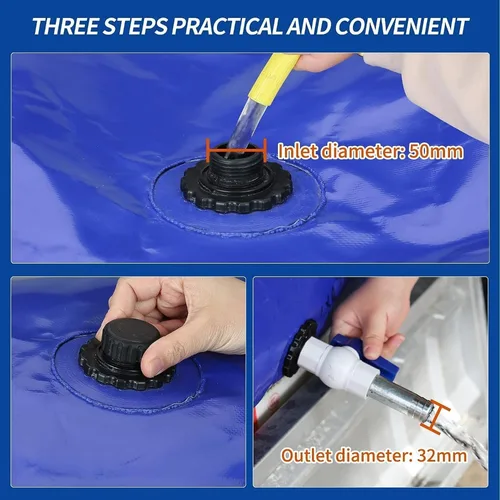 THREE STEPS PRACTICAL AND CONVENIENT

Inlet diameter: 50mm

Outlet diameter: 32mm