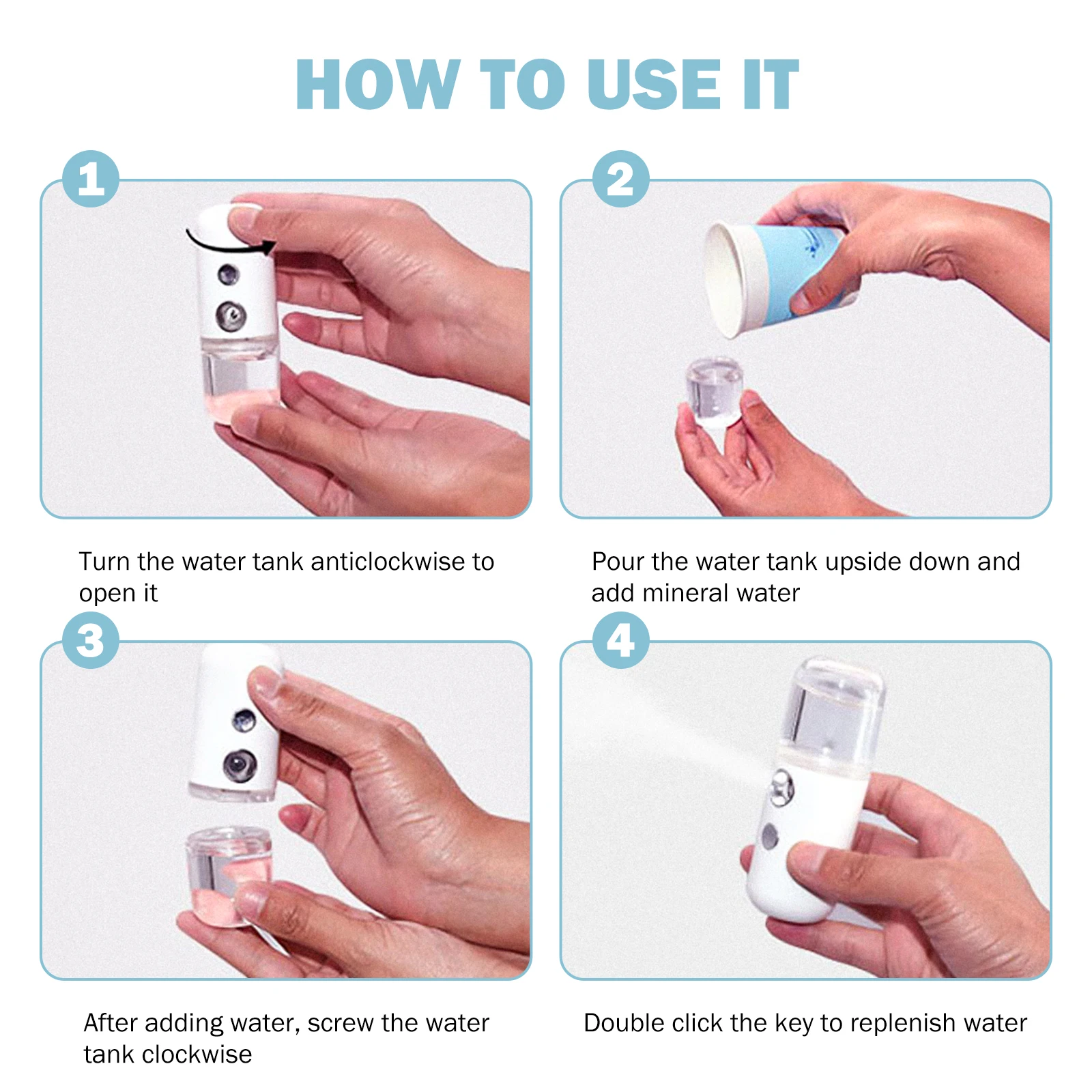 HOW TO USE IT

1

Turn the water tank anticlockwise to open it

2

Pour the water tank upside down and add mineral water

3

After adding water, screw the water tank clockwise

4

Double click the key to replenish water