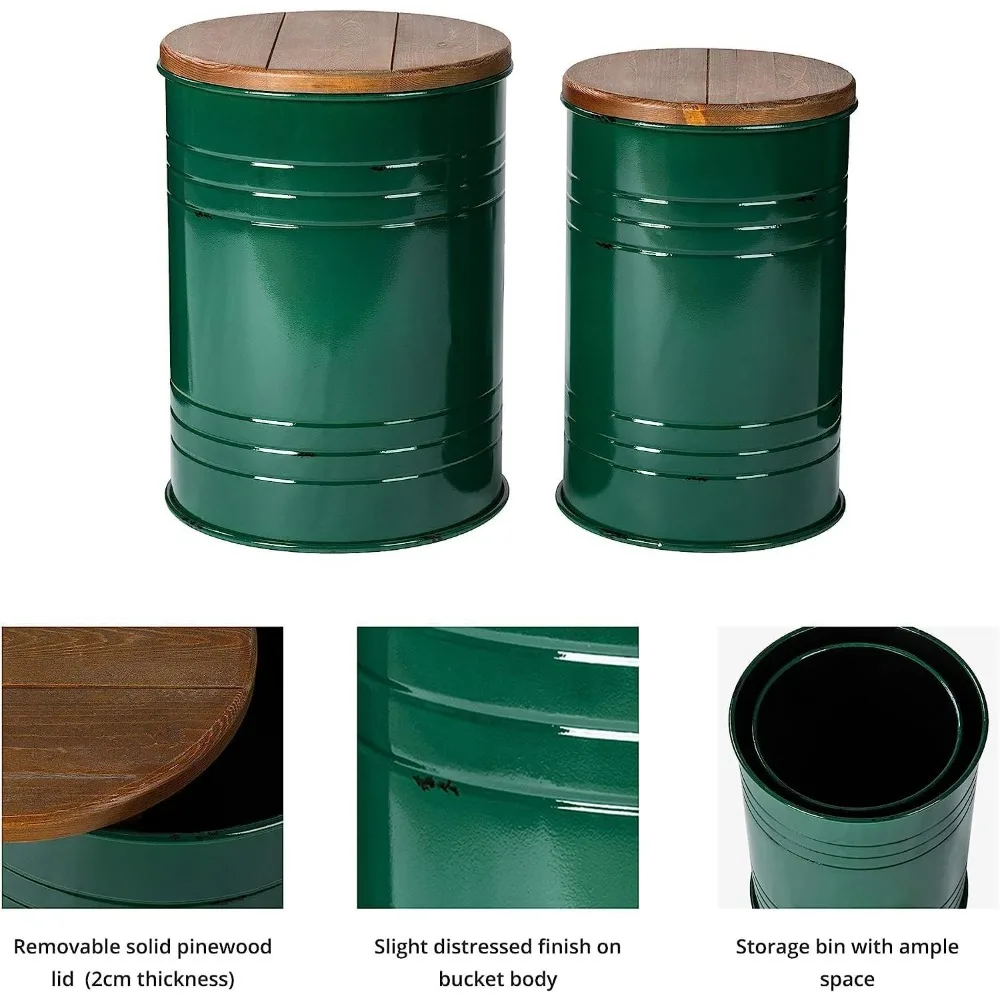 Removable solid pinewood lid  (2cm thickness)

Slight distressed finish on bucket body

Storage bin with ample space