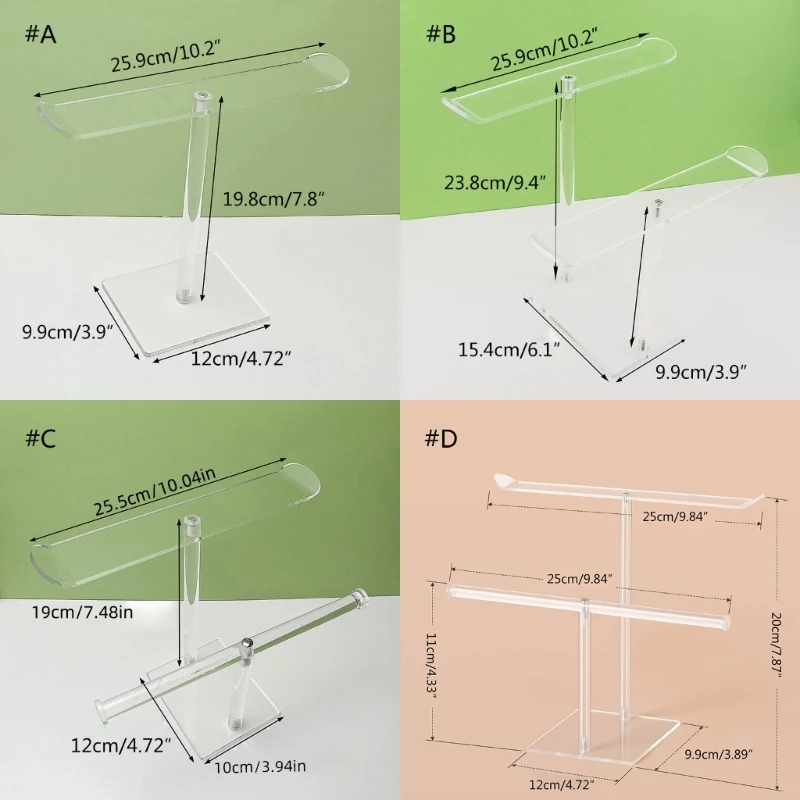 #A

25.9cm/10.2"

19.8cm/7.8"

9.9cm/3.9"

12cm/4.72"

#B

25.9cm/10.2"

23.8cm/9.4"

15.4cm/6.1"

9.9cm/3.9"

#C

25.5cm/10.04in

19cm/7.48in

12cm/4.72"

10cm/3.94in

#D

25cm/9.84"

25cm/9.84"

11cm/4.33"

20cm/7.87"

9.9cm/3.89"

12cm/4.72"